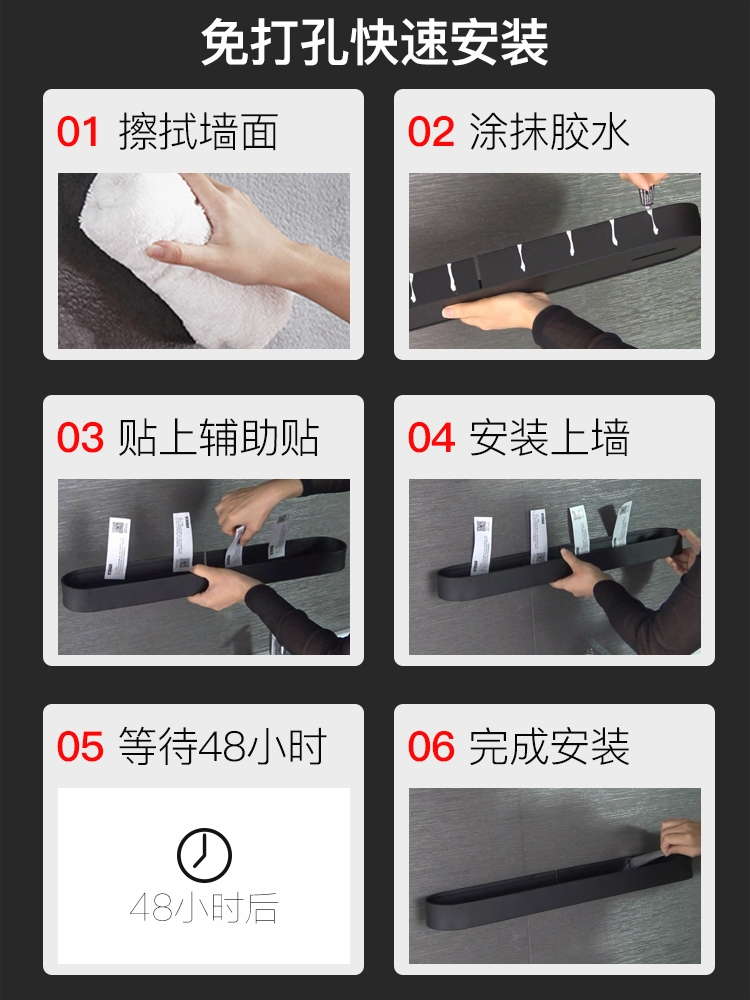 免打孔快速安装

01 擦拭墙面

02 涂抹胶水

03 贴上辅助贴

04 安装上墙

05 等待48小时

48小时后

06 完成安装