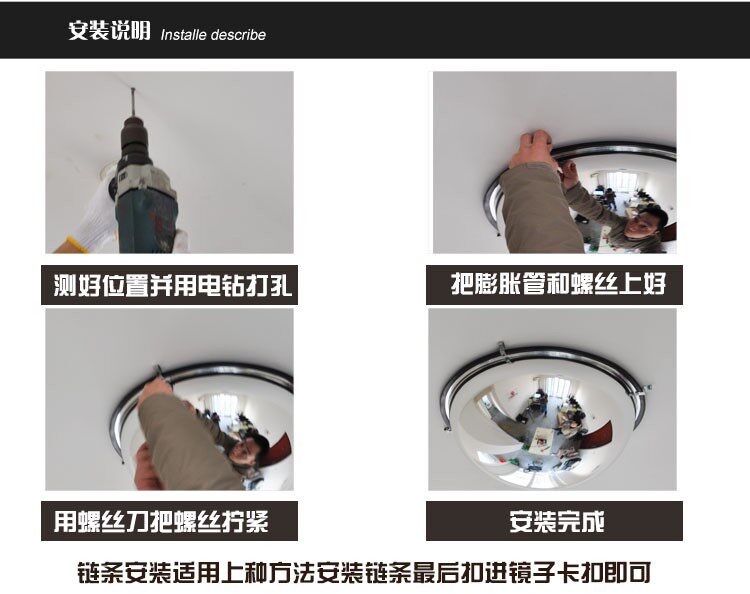 安装说明 Installe describe

测好位置并用电钻打孔

把膨胀管和螺丝上好

用螺丝刀把螺丝拧紧

安装完成

链条安装适用上种方法安装链条最后扣进镜子卡扣即可