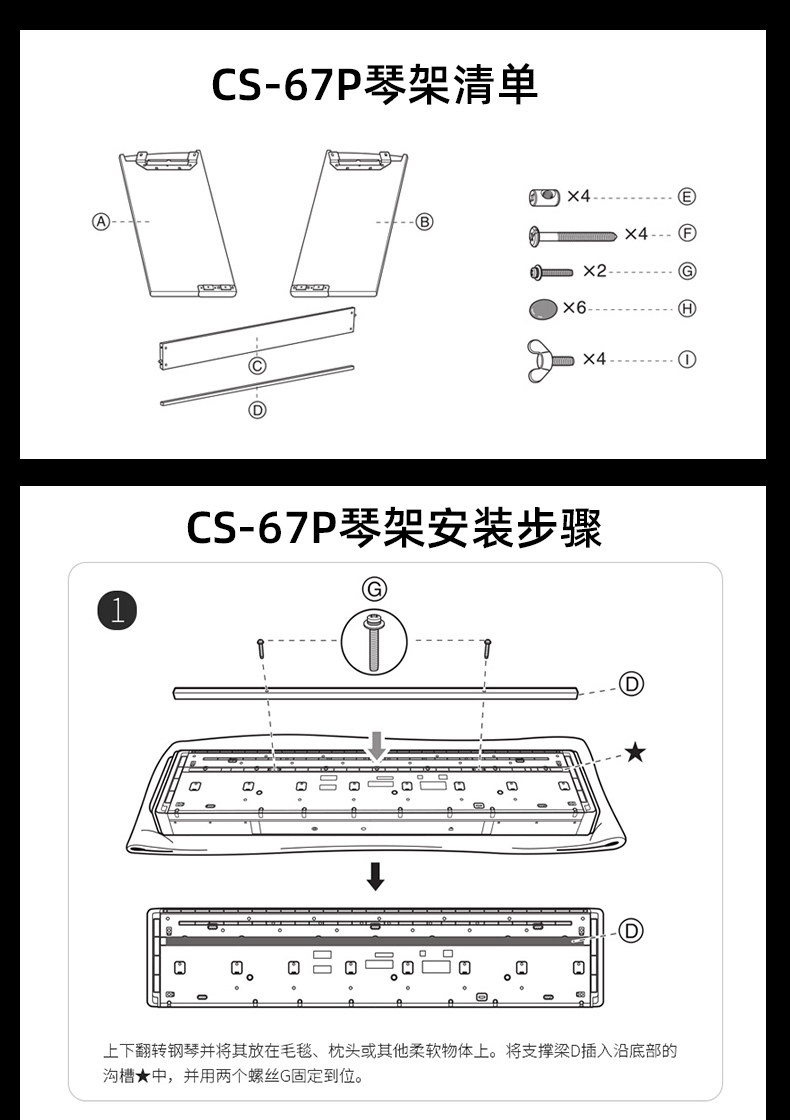 CS-67P琴架清单

Ⓐ

Ⓑ

Ⓒ

Ⓓ

×4 Ⓔ

×4 Ⓕ

×2 Ⓖ

×6 Ⓗ

×4 Ⓘ

CS-67P琴架安装步骤

1

Ⓖ

Ⓓ

★

Ⓓ

上下翻转钢琴并将其放在毛毯、枕头或其他柔软物体上。将支撑梁D插入沿底部的沟槽★中，并用两个螺丝G固定到位。