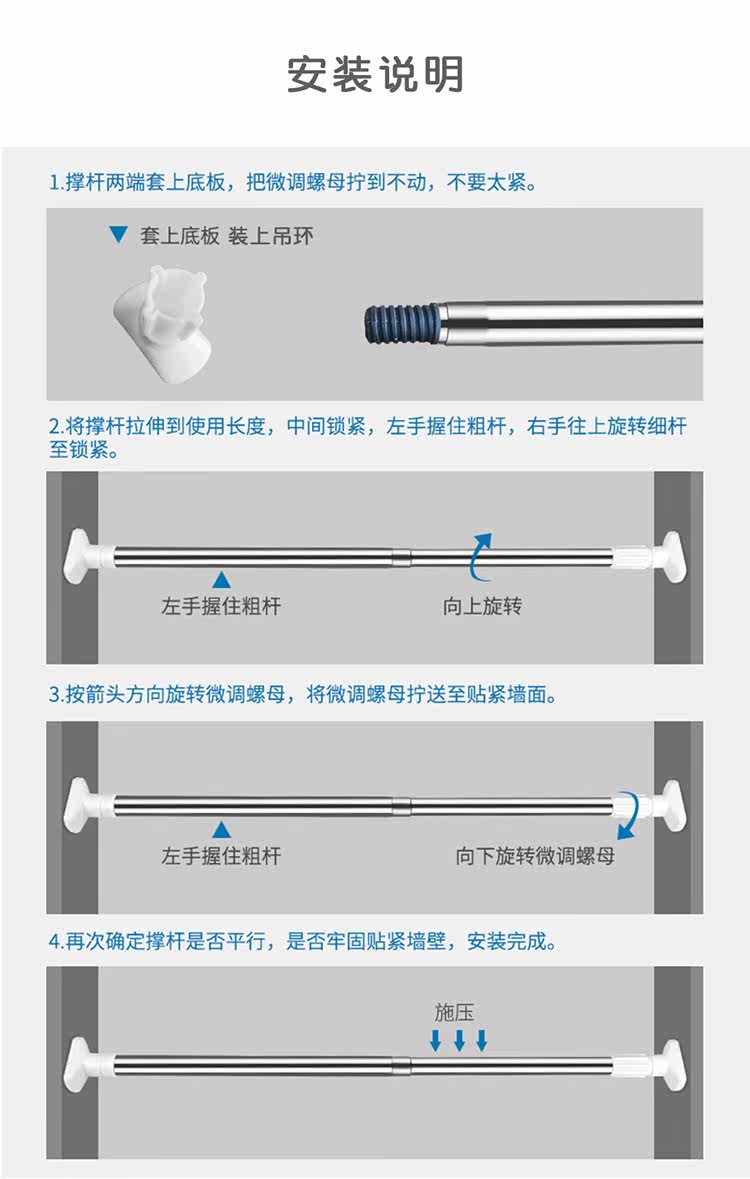 安装说明

1.撑杆两端套上底板，把微调螺母拧到不动，不要太紧。

▼ 套上底板 装上吊环

2.将撑杆拉伸到使用长度，中间锁紧，左手握住粗杆，右手往上旋转细杆至锁紧。

左手握住粗杆

向上旋转

3.按箭头方向旋转微调螺母，将微调螺母拧送至贴紧墙面。

左手握住粗杆

向下旋转微调螺母

4.再次确定撑杆是否平行，是否牢固贴紧墙壁，安装完成。

施压