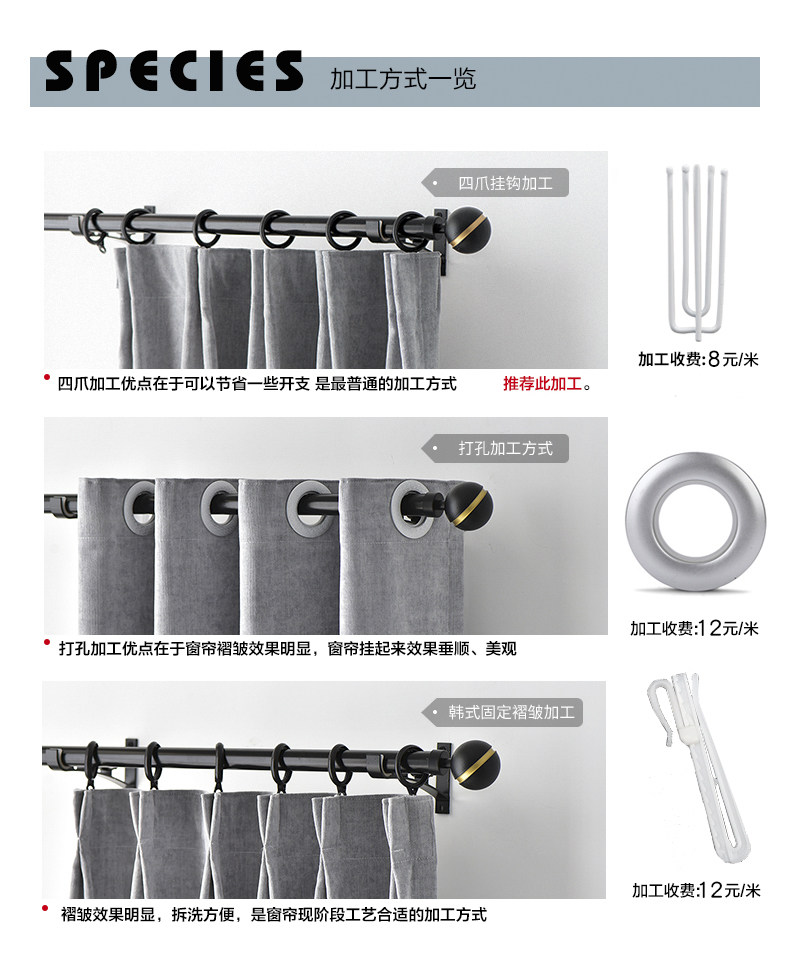 SPECIES 加工方式一览

• 四爪挂钩加工

加工收费:8元/米

• 四爪加工优点在于可以节省一些开支 是最普通的加工方式 推荐此加工。

• 打孔加工方式

加工收费:12元/米

• 打孔加工优点在于窗帘褶皱效果明显，窗帘挂起来效果垂顺、美观

• 韩式固定褶皱加工

加工收费:12元/米

• 褶皱效果明显，拆洗方便，是窗帘现阶段工艺合适的加工方式