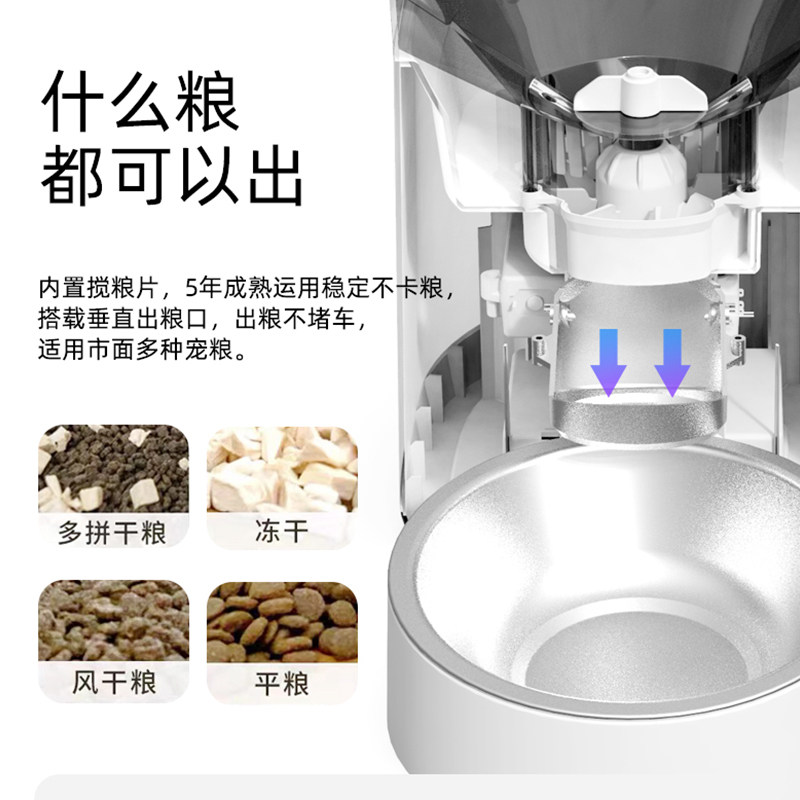 什么粮
都可以出

内置搅粮片，5年成熟运用稳定不卡粮，
搭载垂直出粮口，出粮不堵车，
适用市面多种宠粮。

多拼干粮

冻干

风干粮

平粮