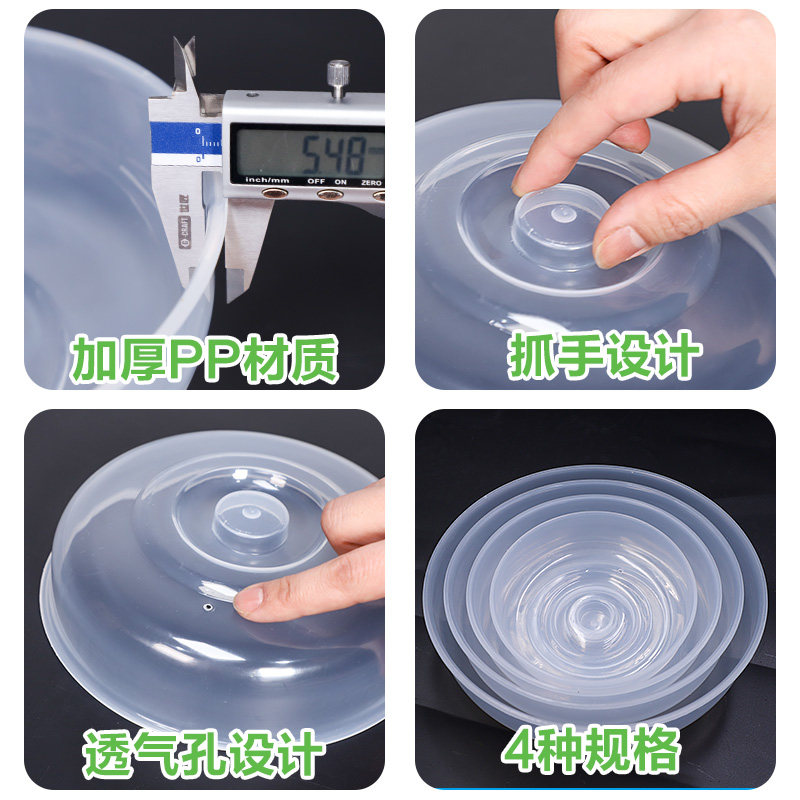 5.48
inch/mm OFF ON ZERO

加厚PP材质

抓手设计

透气孔设计

4种规格