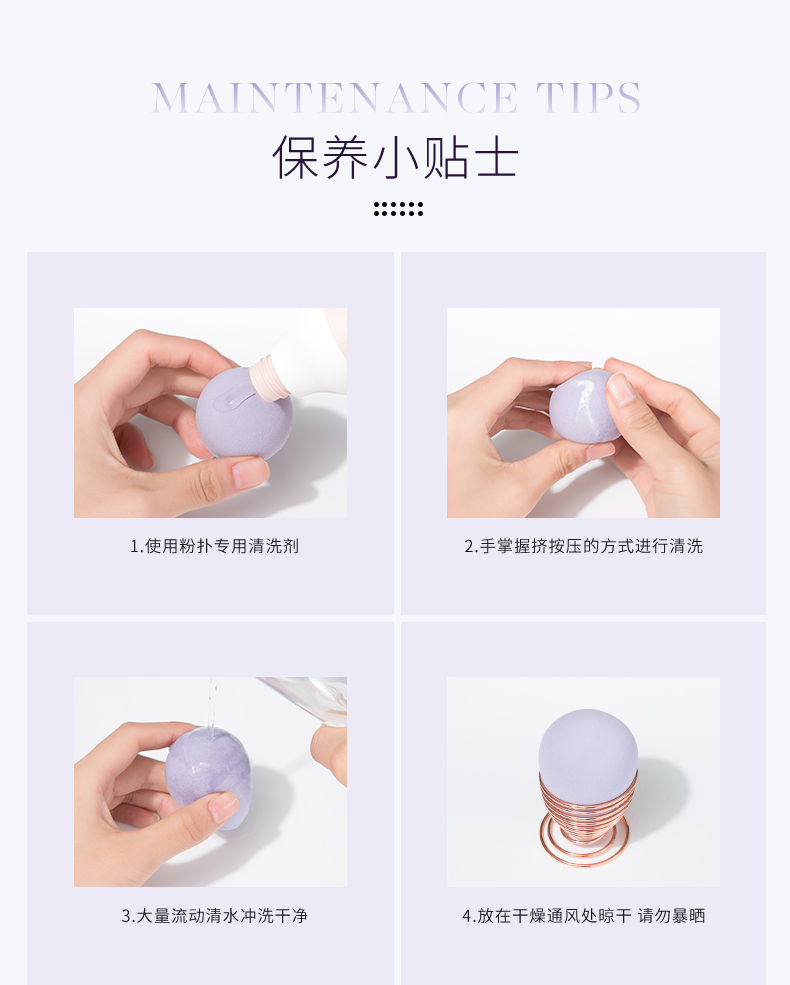 MAINTENANCE TIPS
保养小贴士

1.使用粉扑专用清洗剂

2.手掌握挤按压的方式进行清洗

3.大量流动清水冲洗干净

4.放在干燥通风处晾干 请勿暴晒