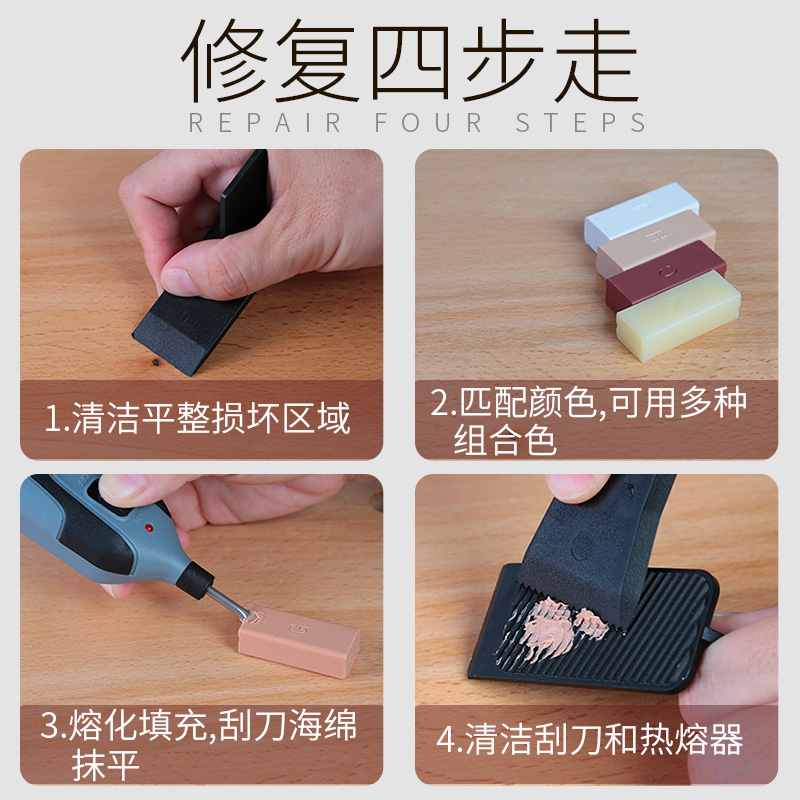 修复四步走
REPAIR FOUR STEPS

1.清洁平整损坏区域

2.匹配颜色,可用多种组合色

3.熔化填充,刮刀海绵抹平

4.清洁刮刀和热熔器