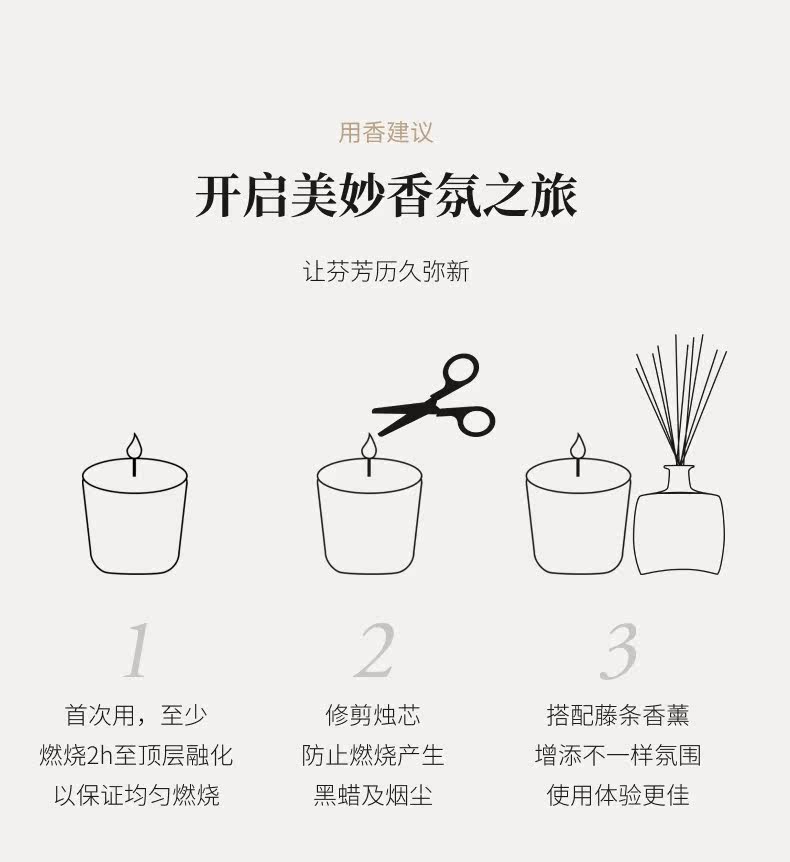 用香建议

开启美妙香氛之旅

让芬芳历久弥新

1

首次用，至少
燃烧2h至顶层融化
以保证均匀燃烧

2

修剪烛芯
防止燃烧产生
黑蜡及烟尘

3

搭配藤条香薰
增添不一样氛围
使用体验更佳