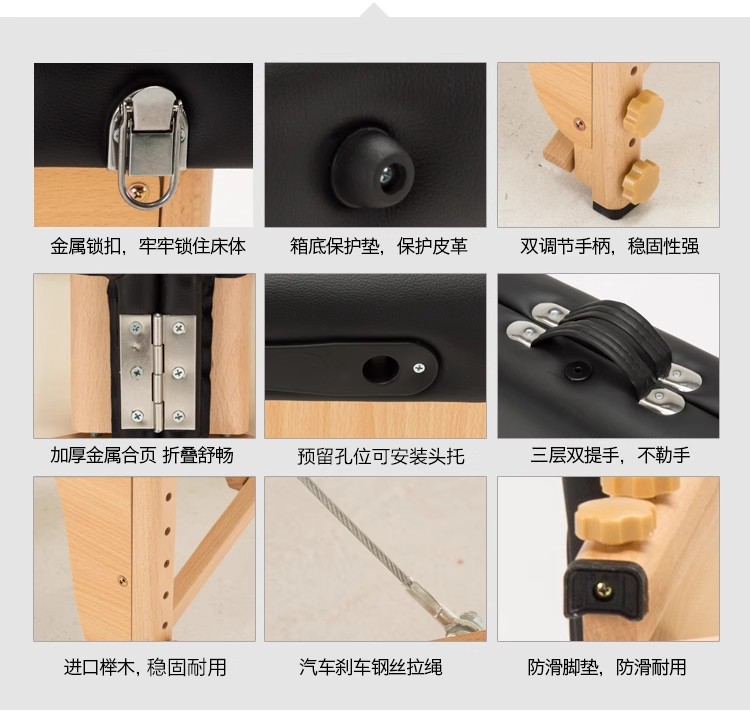 金属锁扣，牢牢锁住床体

箱底保护垫，保护皮革

双调节手柄，稳固性强

加厚金属合页 折叠舒畅

预留孔位可安装头托

三层双提手，不勒手

进口榉木，稳固耐用

汽车刹车钢丝拉绳

防滑脚垫，防滑耐用