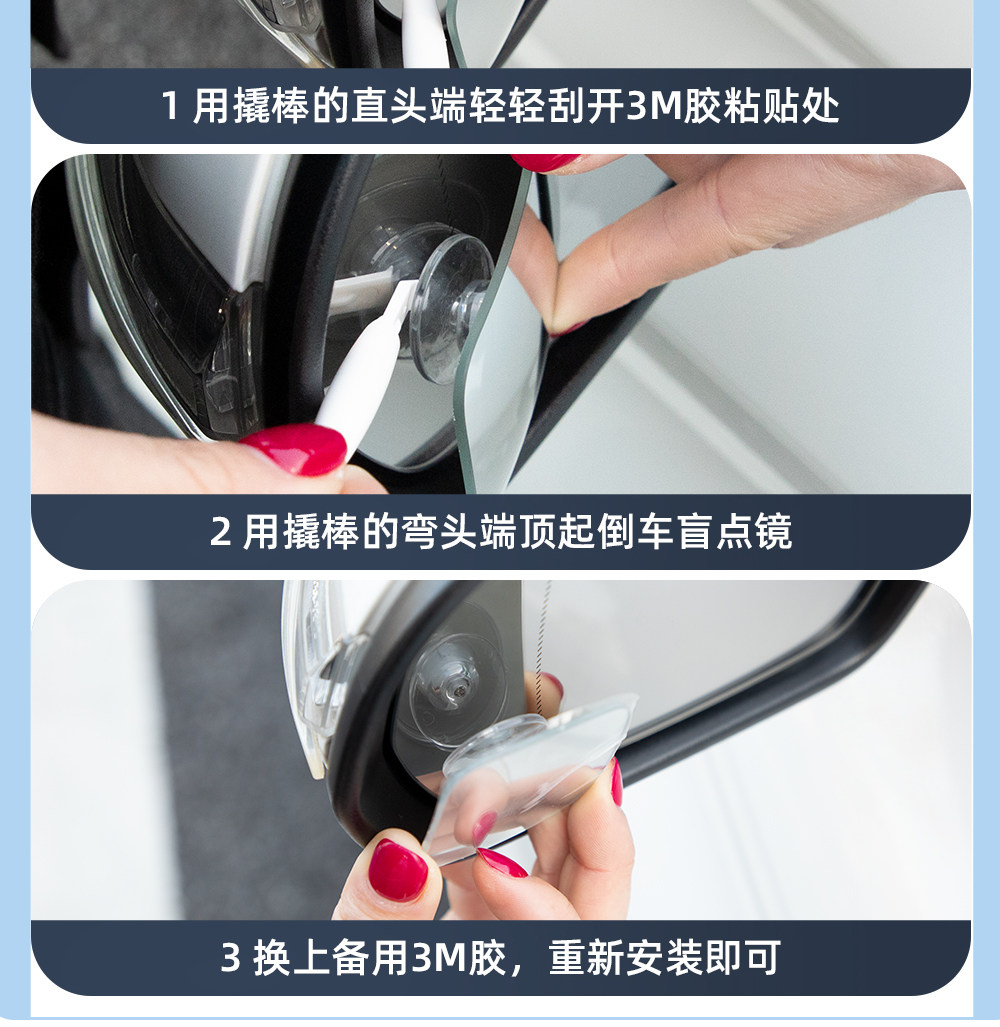 1 用撬棒的直头端轻轻刮开3M胶粘贴处

2 用撬棒的弯头端顶起倒车盲点镜

3 换上备用3M胶，重新安装即可