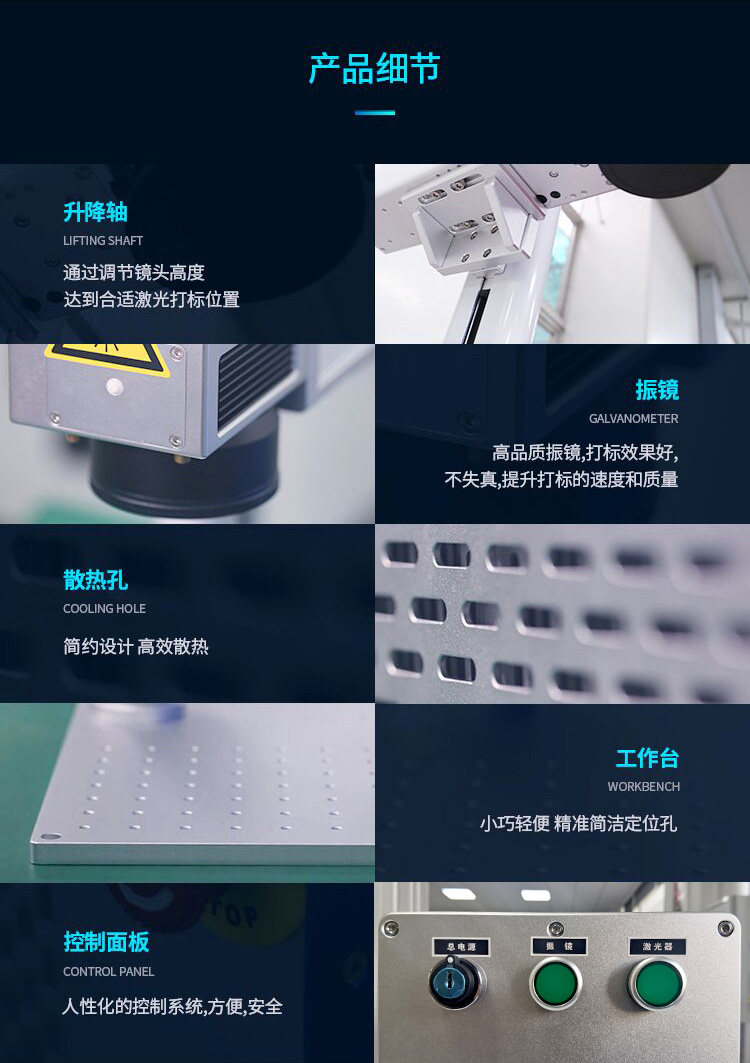 产品细节

升降轴
LIFTING SHAFT
通过调节镜头高度
达到合适激光打标位置

振镜
GALVANOMETER
高品质振镜,打标效果好,
不失真,提升打标的速度和质量

散热孔
COOLING HOLE
简约设计 高效散热

工作台
WORKBENCH
小巧轻便 精准简洁定位孔

控制面板
CONTROL PANEL
人性化的控制系统,方便,安全

总电源
振 镜
激光器