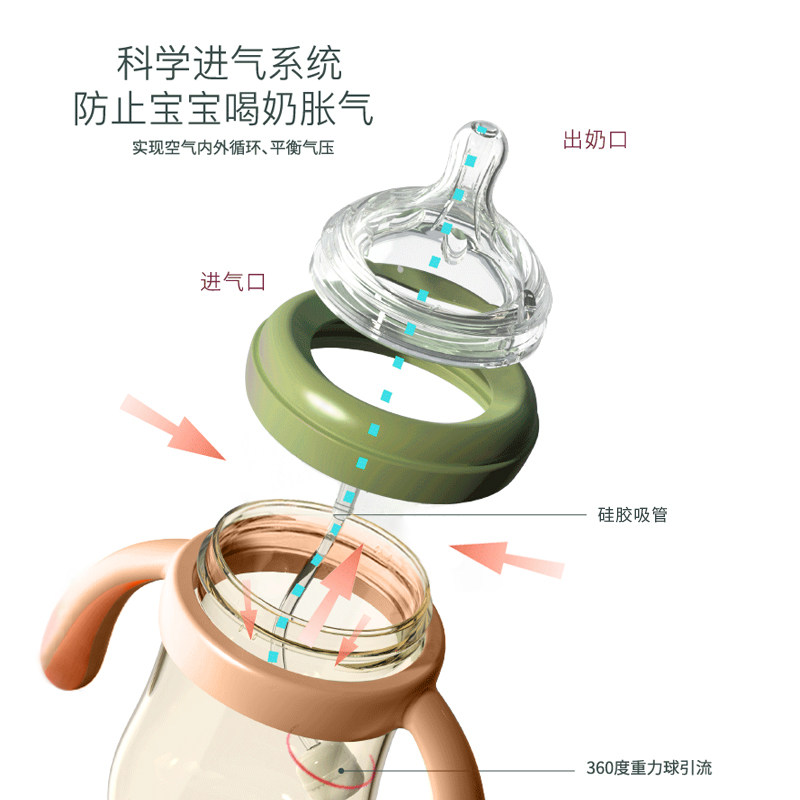 科学进气系统
防止宝宝喝奶胀气
实现空气内外循环、平衡气压

出奶口

进气口

硅胶吸管

360度重力球引流