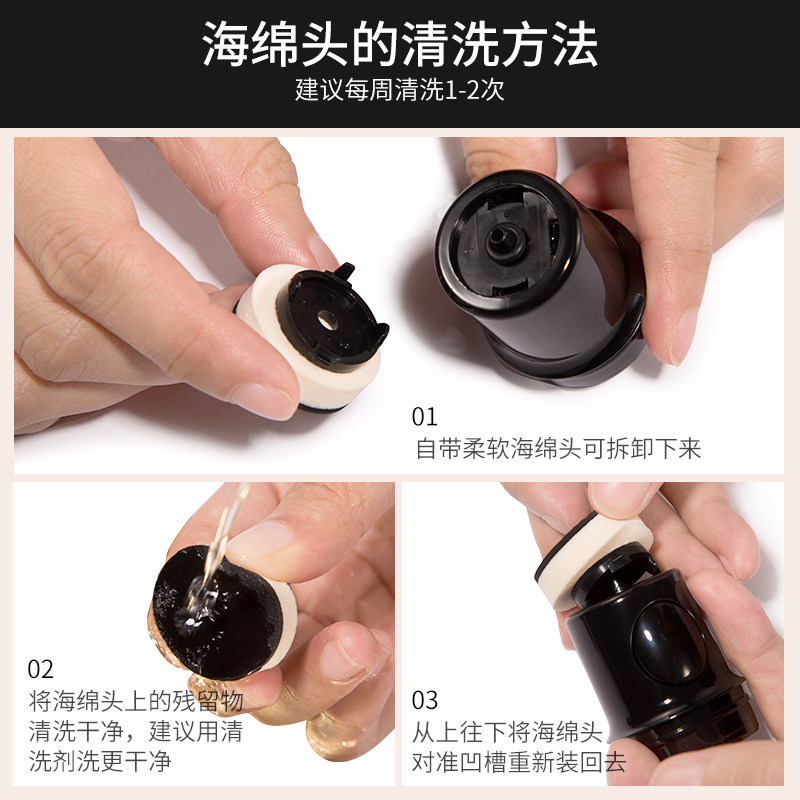 海绵头的清洗方法
建议每周清洗1-2次

01
自带柔软海绵头可拆卸下来

02
将海绵头上的残留物清洗干净，建议用清洗剂洗更干净

03
从上往下将海绵头对准凹槽重新装回去