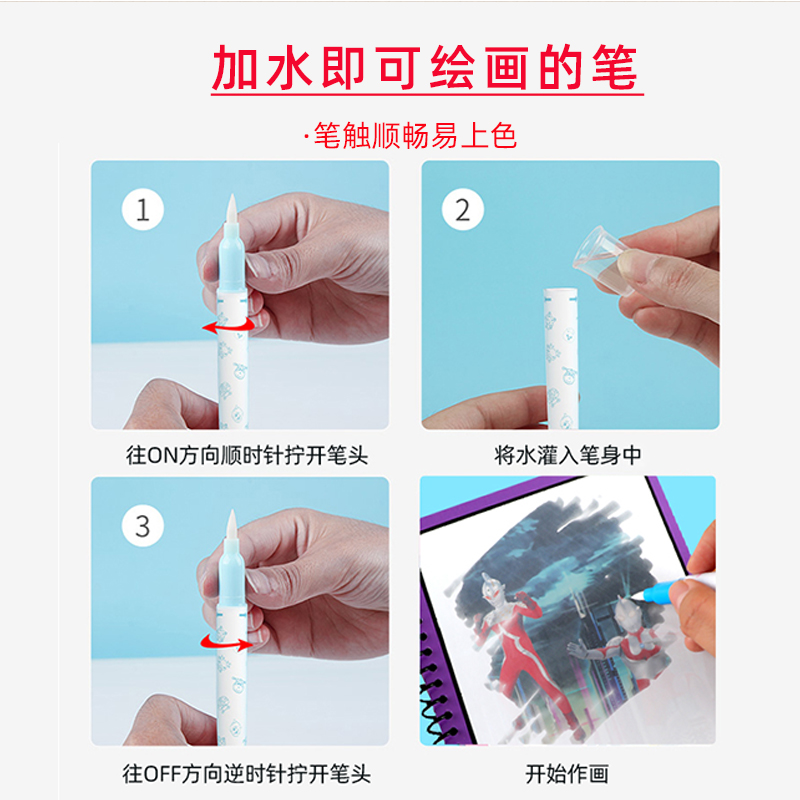 加水即可绘画的笔

·笔触顺畅易上色

1

往ON方向顺时针拧开笔头

2

将水灌入笔身中

3

往OFF方向逆时针拧开笔头

开始作画