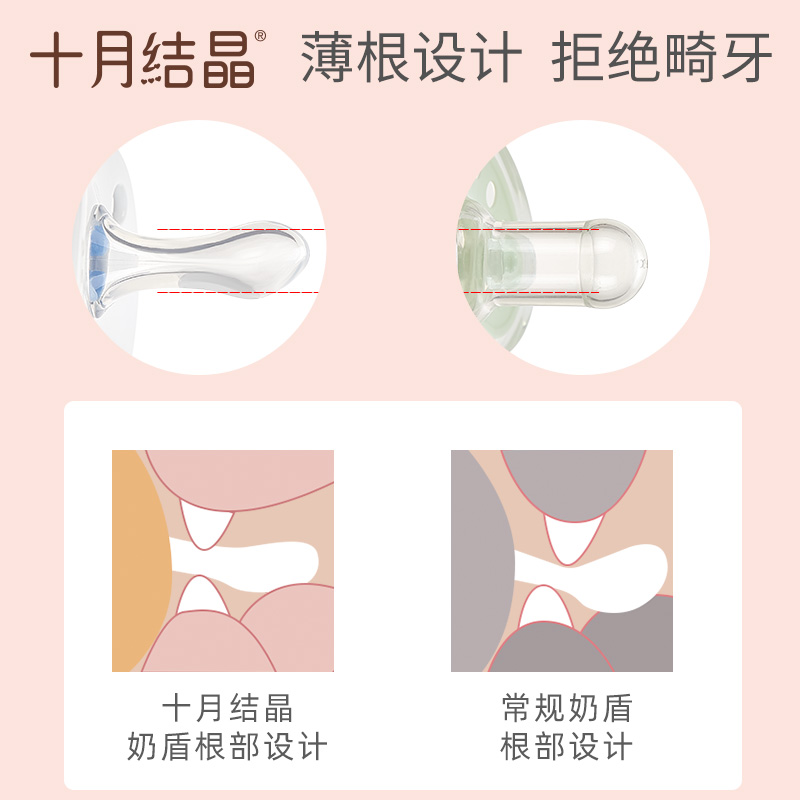 十月结晶® 薄根设计 拒绝畸牙

十月结晶
奶盾根部设计

常规奶盾
根部设计