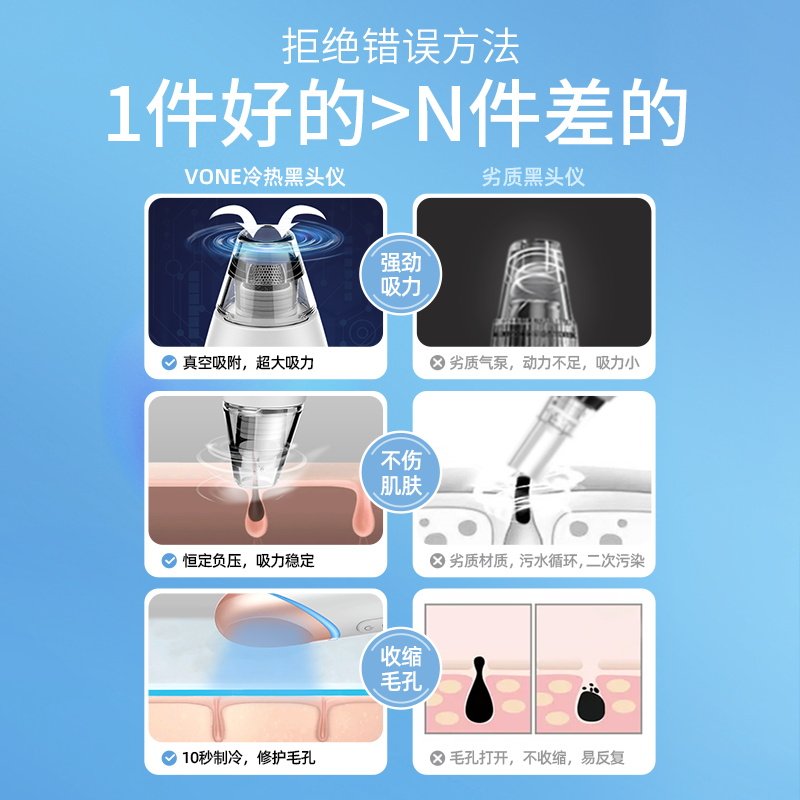 拒绝错误方法
1件好的>N件差的

VONE冷热黑头仪

劣质黑头仪

强劲吸力

真空吸附，超大吸力

劣质气泵，动力不足，吸力小

不伤肌肤

恒定负压，吸力稳定

劣质材质，污水循环，二次污染

收缩毛孔

10秒制冷，修护毛孔

毛孔打开，不收缩，易反复