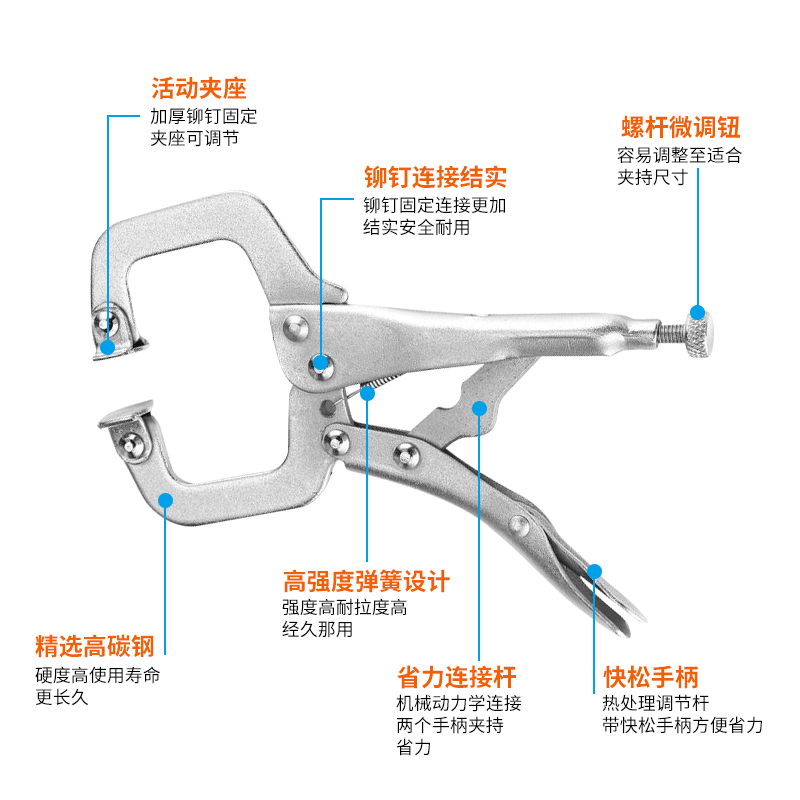 活动夹座
加厚铆钉固定
夹座可调节

螺杆微调钮
容易调整至适合
夹持尺寸

铆钉连接结实
铆钉固定连接更加
结实安全耐用

高强度弹簧设计
强度高耐拉度高
经久那用

精选高碳钢
硬度高使用寿命
更长久

省力连接杆
机械动力学连接
两个手柄夹持
省力

快松手柄
热处理调节杆
带快松手柄方便省力