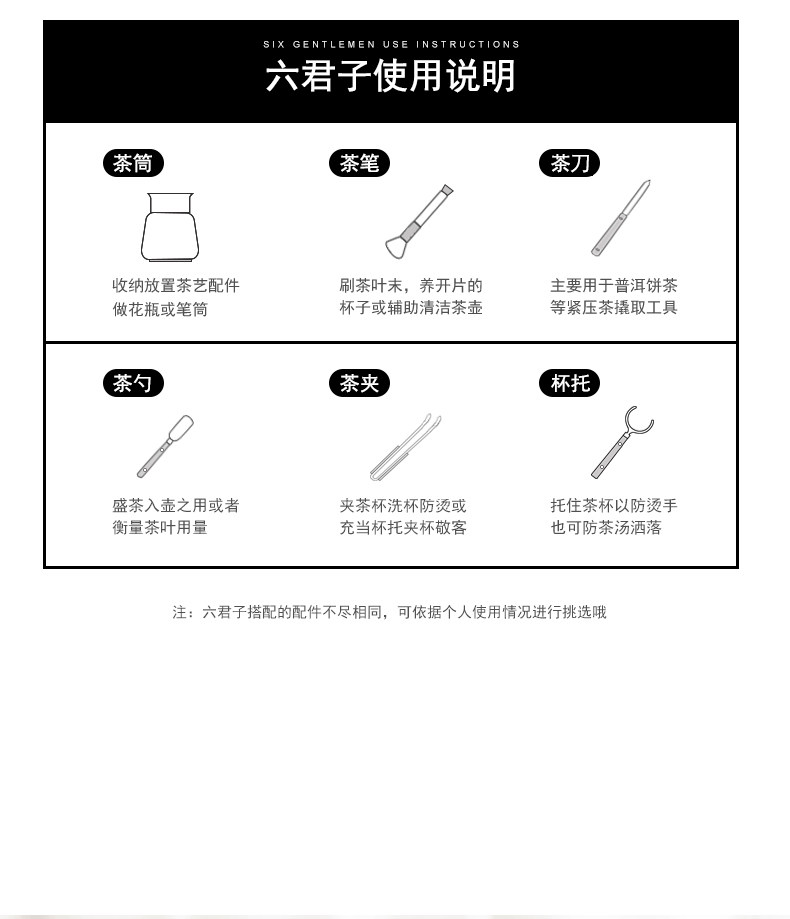 SIX GENTLEMEN USE INSTRUCTIONS

六君子使用说明

茶筒

收纳放置茶艺配件
做花瓶或笔筒

茶笔

刷茶叶末，养开片的
杯子或辅助清洁茶壶

茶刀

主要用于普洱饼茶
等紧压茶撬取工具

茶勺

盛茶入壶之用或者
衡量茶叶用量

茶夹

夹茶杯洗杯防烫或
充当杯托夹杯敬客

杯托

托住茶杯以防烫手
也可防茶汤洒落

注：六君子搭配的配件不尽相同，可依据个人使用情况进行挑选哦