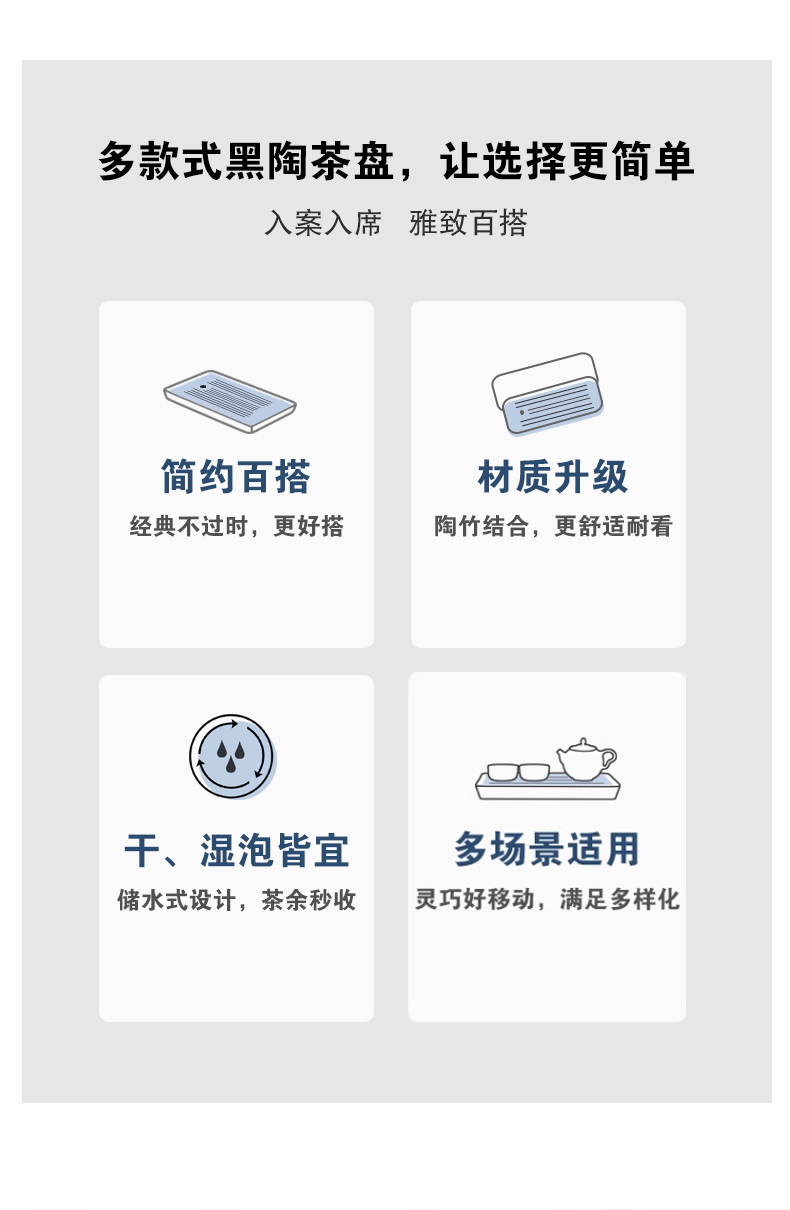 多款式黑陶茶盘，让选择更简单

入案入席 雅致百搭

简约百搭

经典不过时，更好搭

材质升级

陶竹结合，更舒适耐看

干、湿泡皆宜

储水式设计，茶余秒收

多场景适用

灵巧好移动，满足多样化