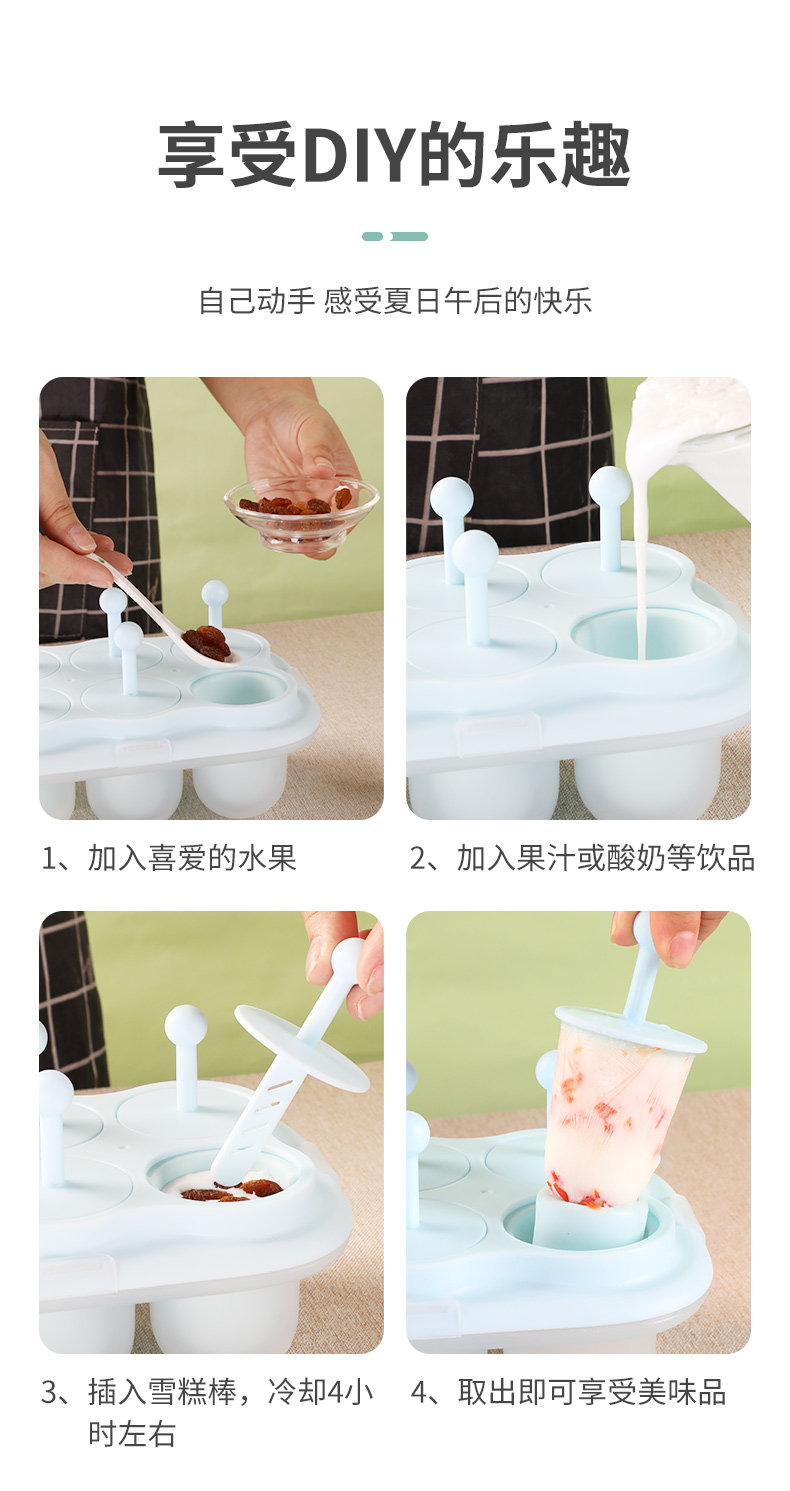 享受DIY的乐趣

自己动手 感受夏日午后的快乐

1、加入喜爱的水果

2、加入果汁或酸奶等饮品

3、插入雪糕棒，冷却4小时左右

4、取出即可享受美味品