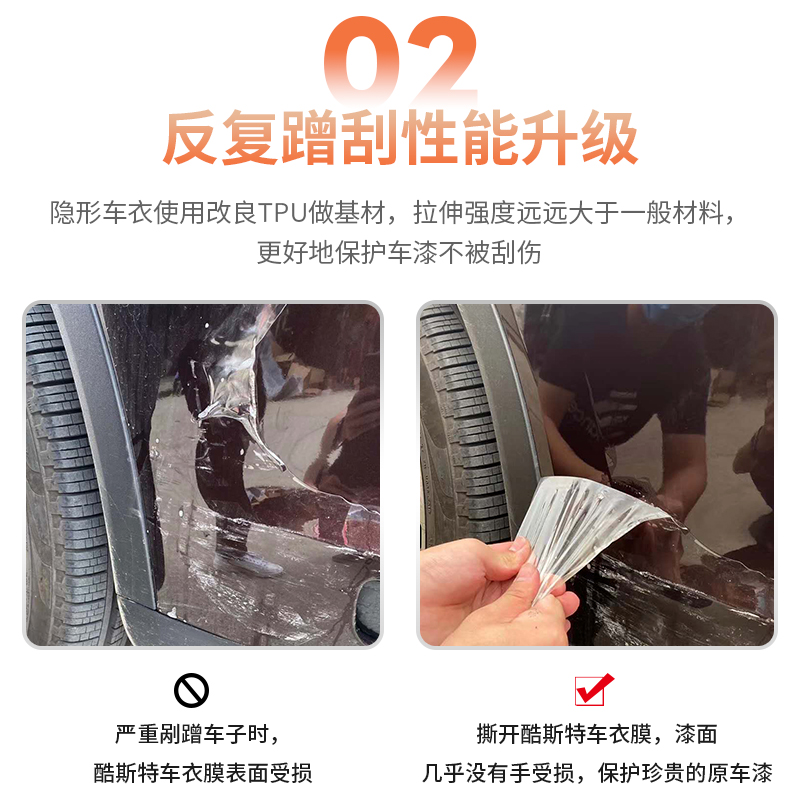 02
反复蹭刮性能升级

隐形车衣使用改良TPU做基材，拉伸强度远远大于一般材料，更好地保护车漆不被刮伤

严重剐蹭车子时，
酷斯特车衣膜表面受损

撕开酷斯特车衣膜，漆面
几乎没有手受损，保护珍贵的原车漆