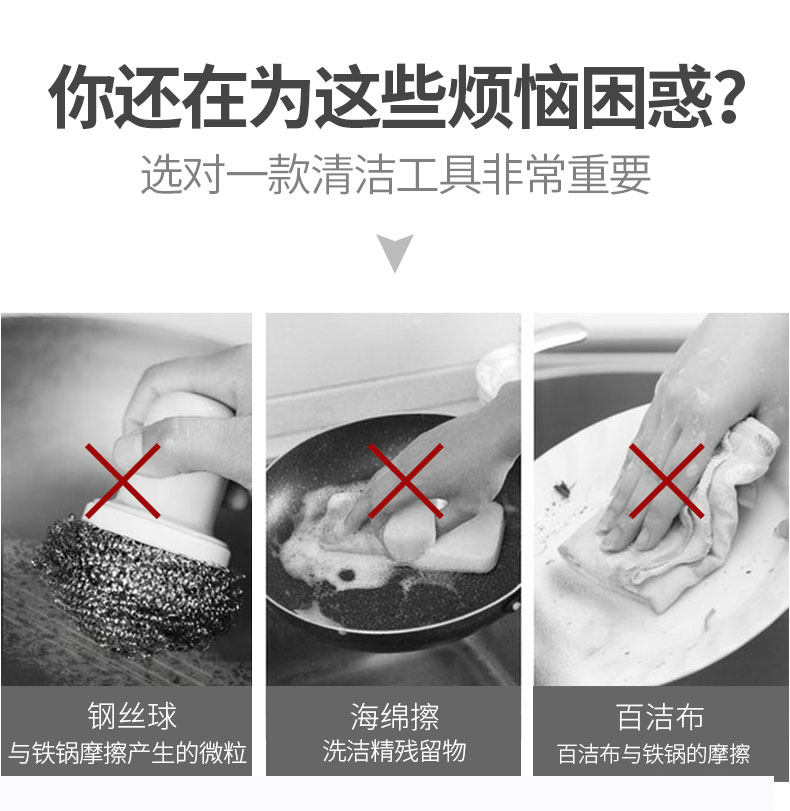 你还在为这些烦恼困惑?

选对一款清洁工具非常重要

钢丝球
与铁锅摩擦产生的微粒

海绵擦
洗洁精残留物

百洁布
百洁布与铁锅的摩擦