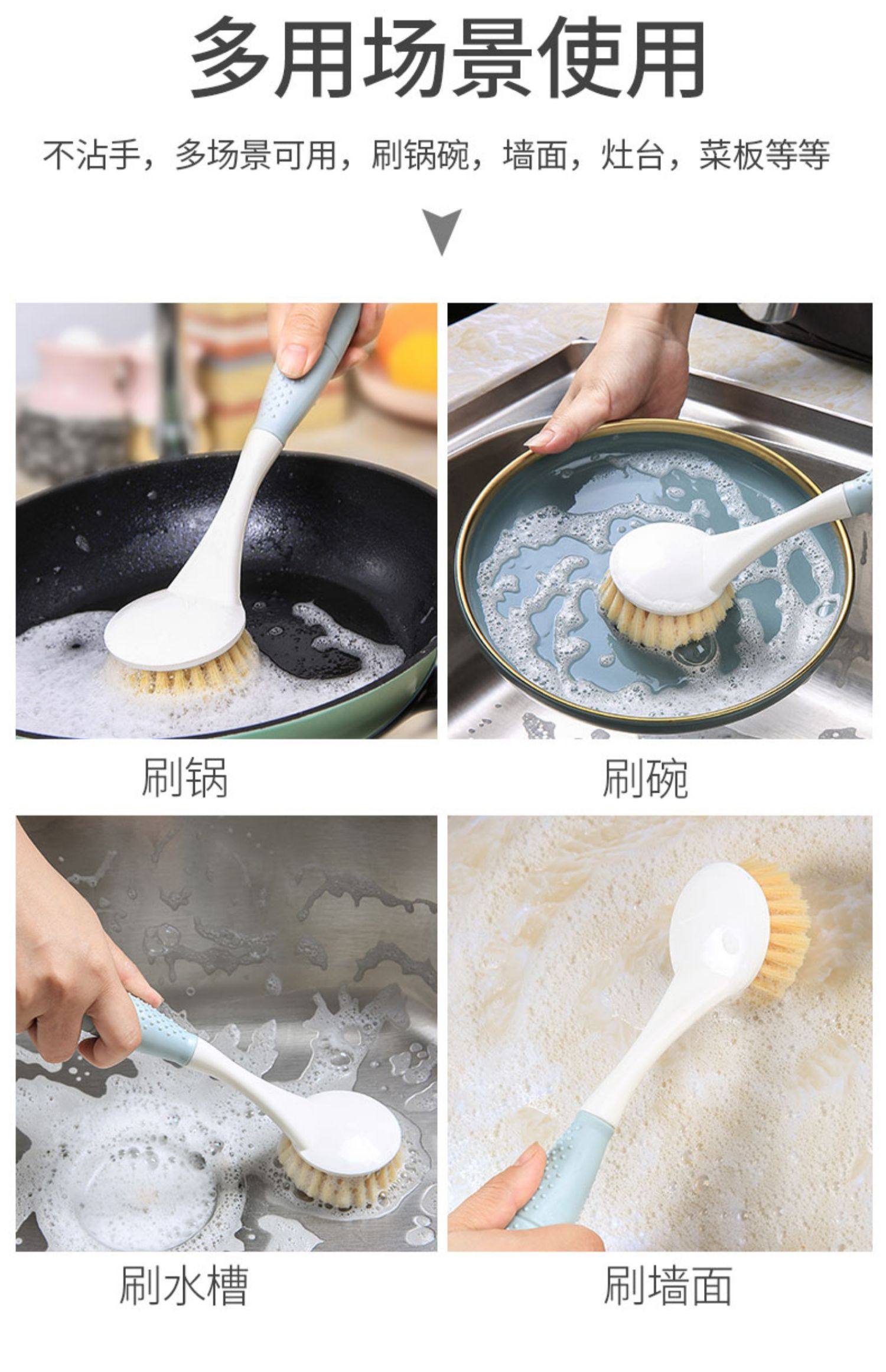 多用场景使用

不沾手，多场景可用，刷锅碗，墙面，灶台，菜板等等

刷锅

刷碗

刷水槽

刷墙面