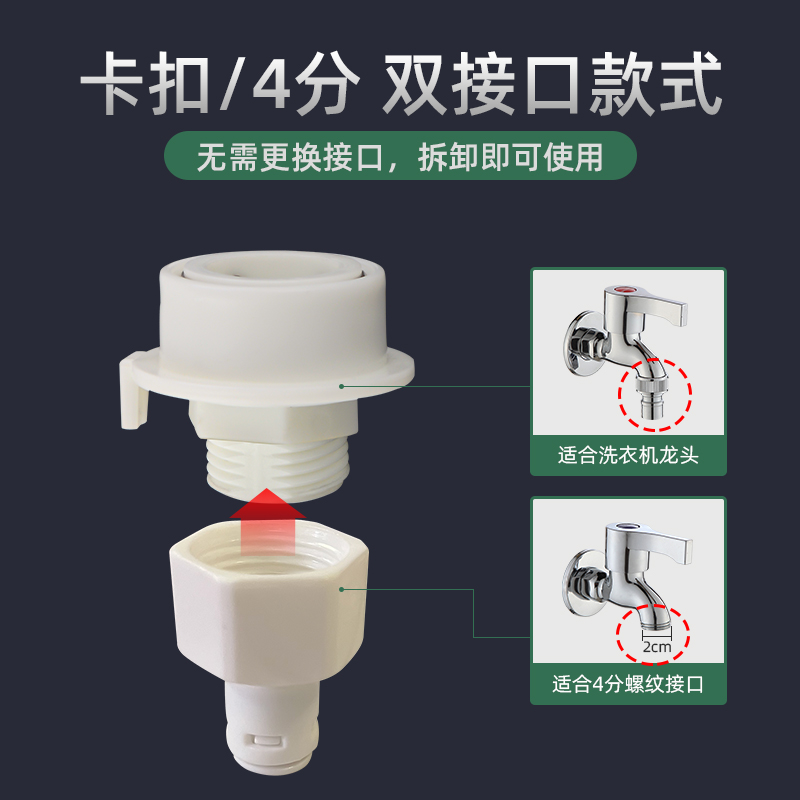 卡扣/4分 双接口款式

无需更换接口，拆卸即可使用

适合洗衣机龙头

2cm

适合4分螺纹接口