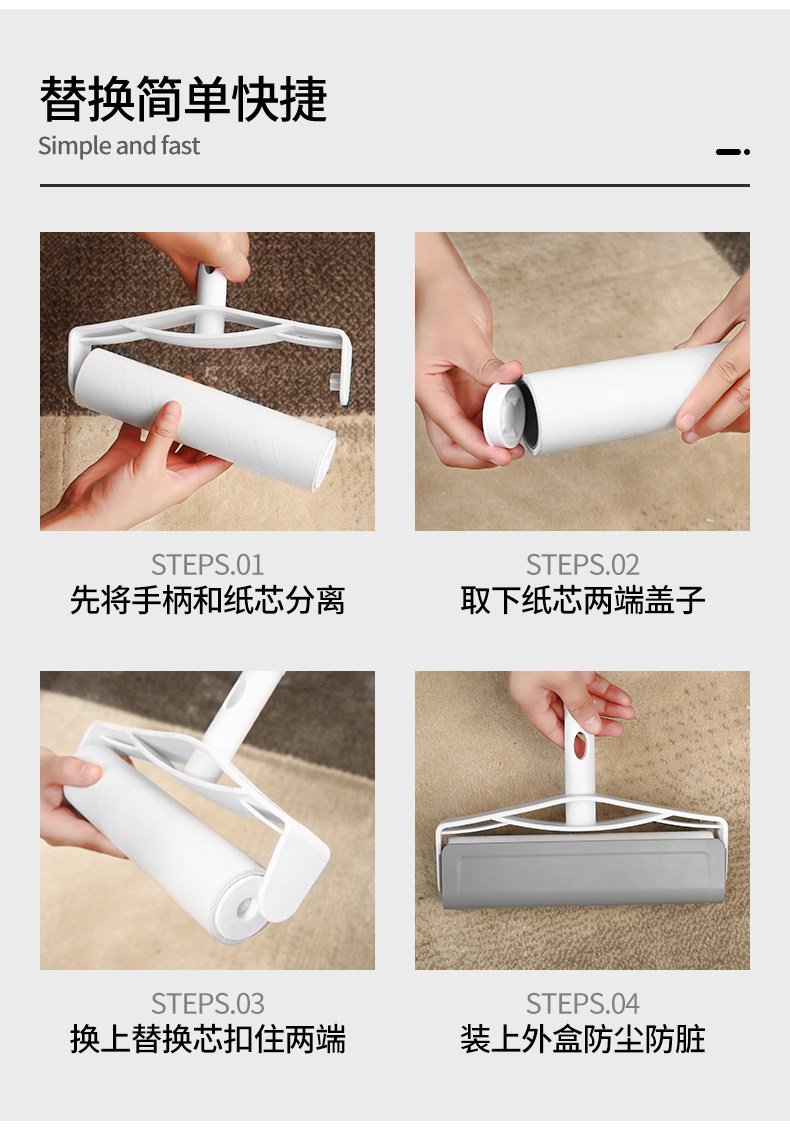 替换简单快捷
Simple and fast

STEPS.01
先将手柄和纸芯分离

STEPS.02
取下纸芯两端盖子

STEPS.03
换上替换芯扣住两端

STEPS.04
装上外盒防尘防脏