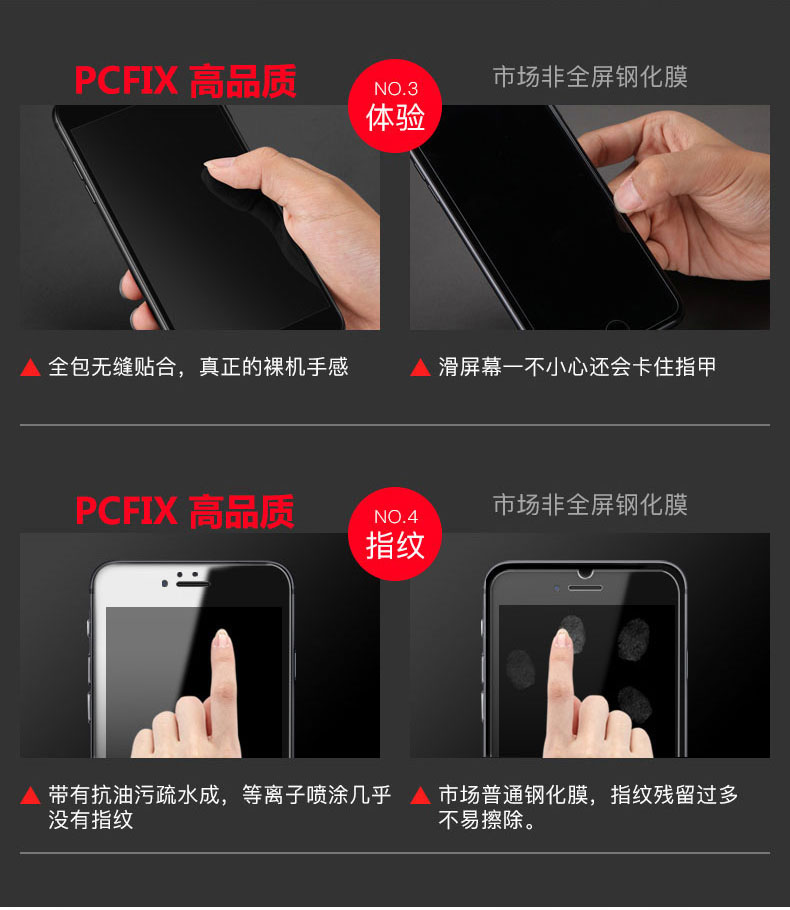 PCFIX 高品质

NO.3
体验

市场非全屏钢化膜

▲ 全包无缝贴合，真正的裸机手感

▲ 滑屏幕一不小心还会卡住指甲

PCFIX 高品质

NO.4
指纹

市场非全屏钢化膜

▲ 带有抗油污疏水成，等离子喷涂几乎没有指纹

▲ 市场普通钢化膜，指纹残留过多不易擦除。