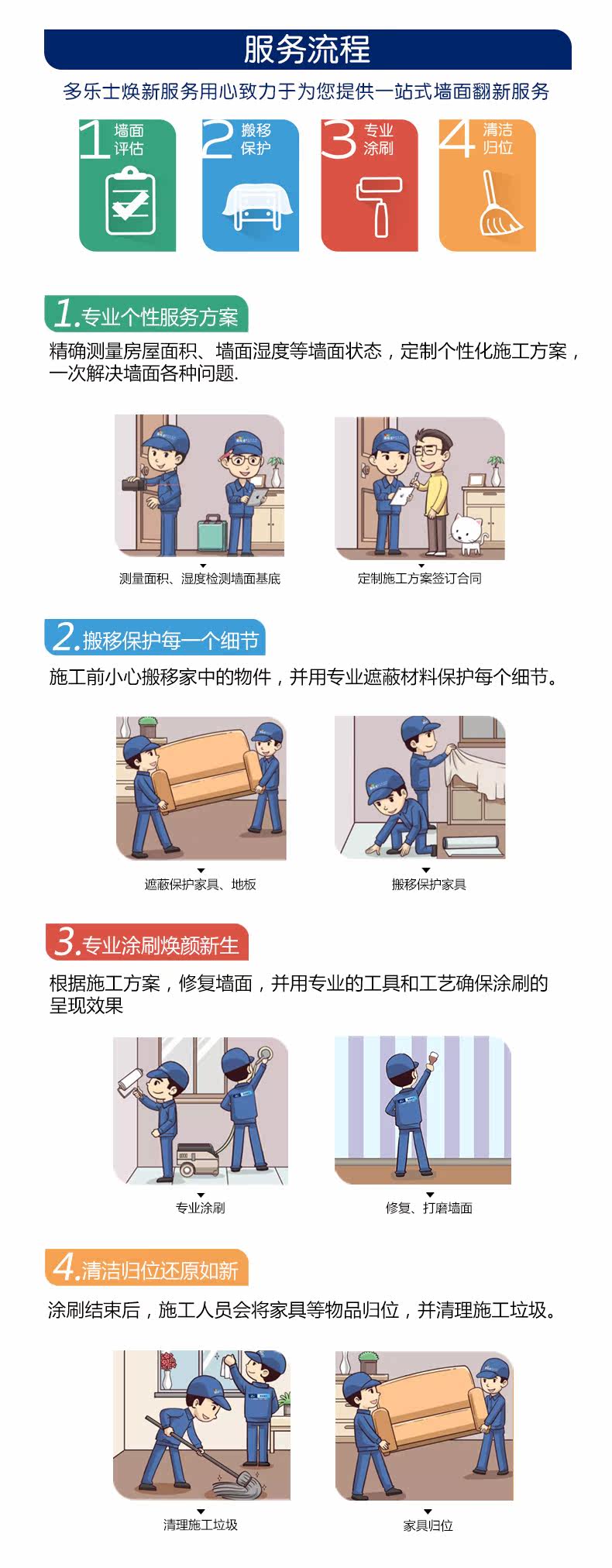 服务流程

多乐士焕新服务用心致力于为您提供一站式墙面翻新服务

1 墙面评估

2 搬移保护

3 专业涂刷

4 清洁归位

1.专业个性服务方案

精确测量房屋面积、墙面湿度等墙面状态，定制个性化施工方案，一次解决墙面各种问题.

测量面积、湿度检测墙面基底

定制施工方案签订合同

2.搬移保护每一个细节

施工前小心搬移家中的物件，并用专业遮蔽材料保护每个细节。

遮蔽保护家具、地板

搬移保护家具

3.专业涂刷焕颜新生

根据施工方案，修复墙面，并用专业的工具和工艺确保涂刷的呈现效果

专业涂刷

修复、打磨墙面

4.清洁归位还原如新

涂刷结束后，施工人员会将家具等物品归位，并清理施工垃圾。

清理施工垃圾

家具归位