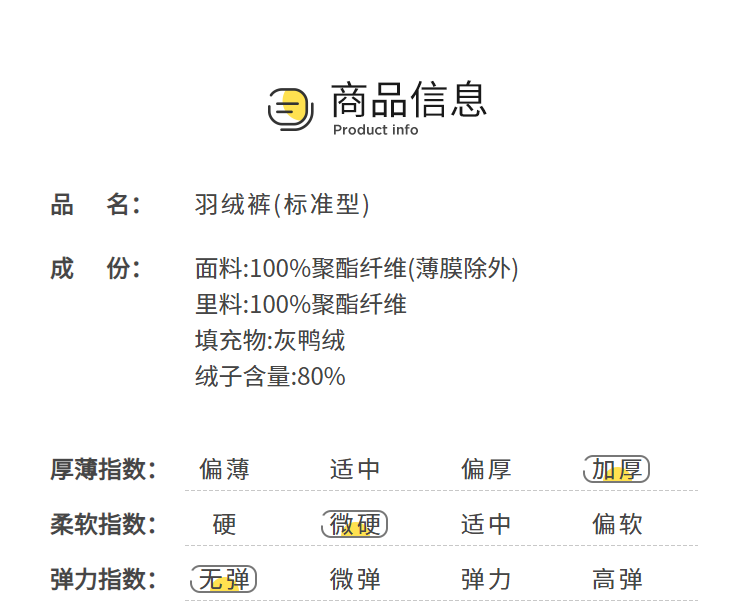 商品信息
Product info

品 名: 羽绒裤(标准型)

成 份: 面料:100%聚酯纤维(薄膜除外)
里料:100%聚酯纤维
填充物:灰鸭绒
绒子含量:80%

厚薄指数: 偏薄 适中 偏厚 加厚

柔软指数: 硬 微硬 适中 偏软

弹力指数: 无弹 微弹 弹力 高弹