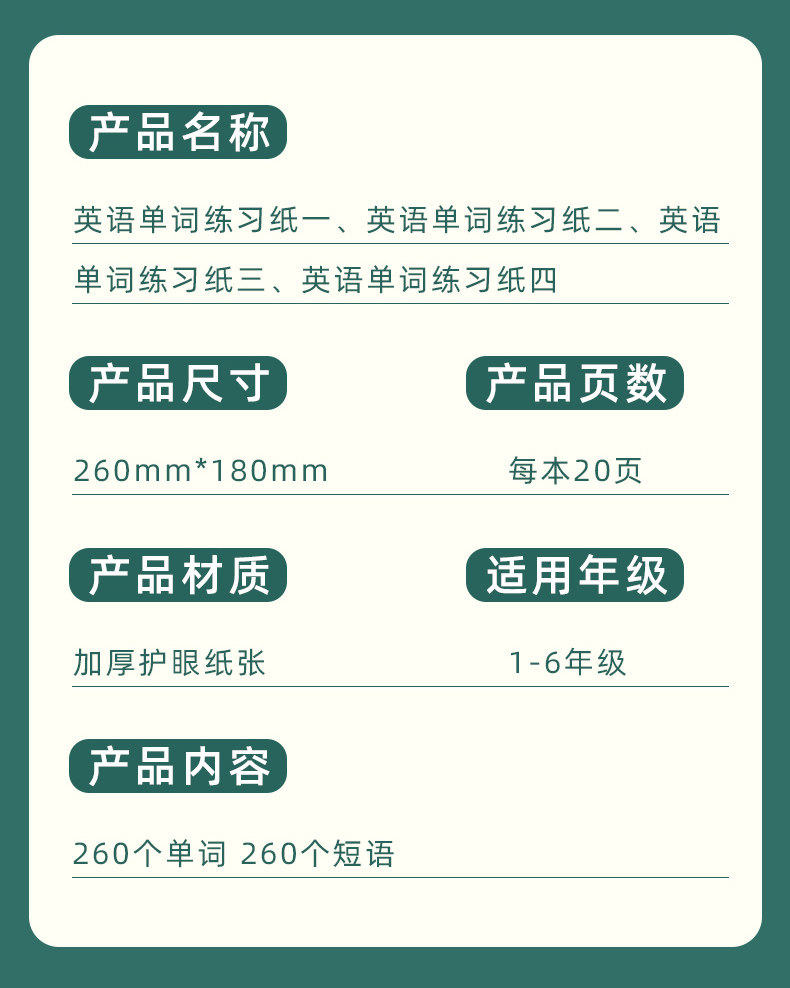 产品名称

英语单词练习纸一、英语单词练习纸二、英语单词练习纸三、英语单词练习纸四

产品尺寸

260mm*180mm

产品页数

每本20页

产品材质

加厚护眼纸张

适用年级

1-6年级

产品内容

260个单词 260个短语