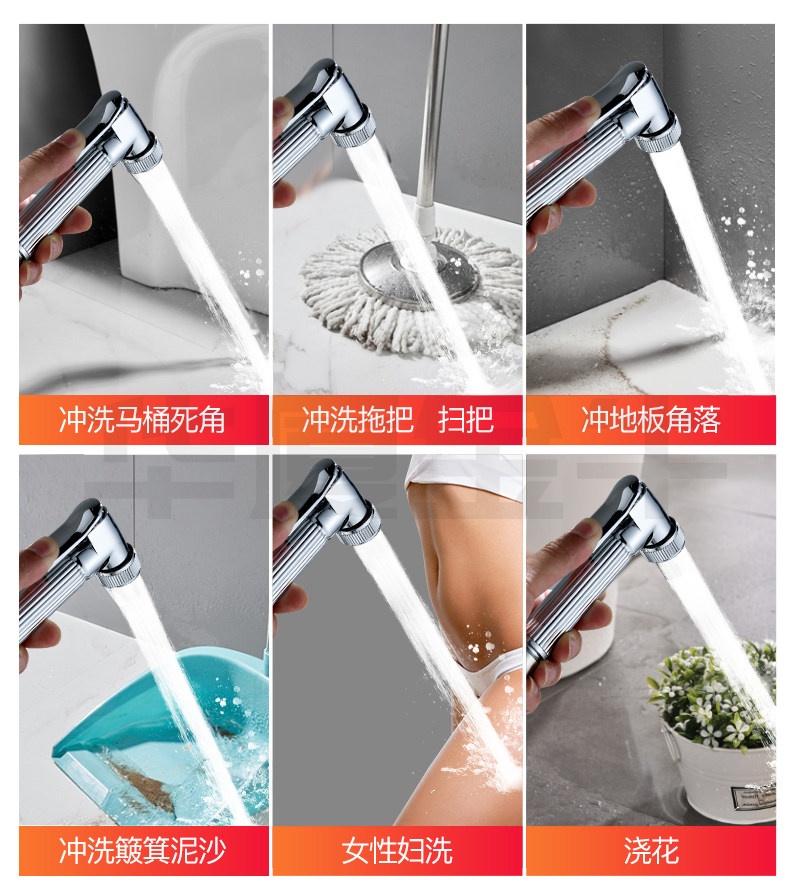 冲洗马桶死角

冲洗拖把　扫把

冲地板角落

冲洗簸箕泥沙

女性妇洗

浇花