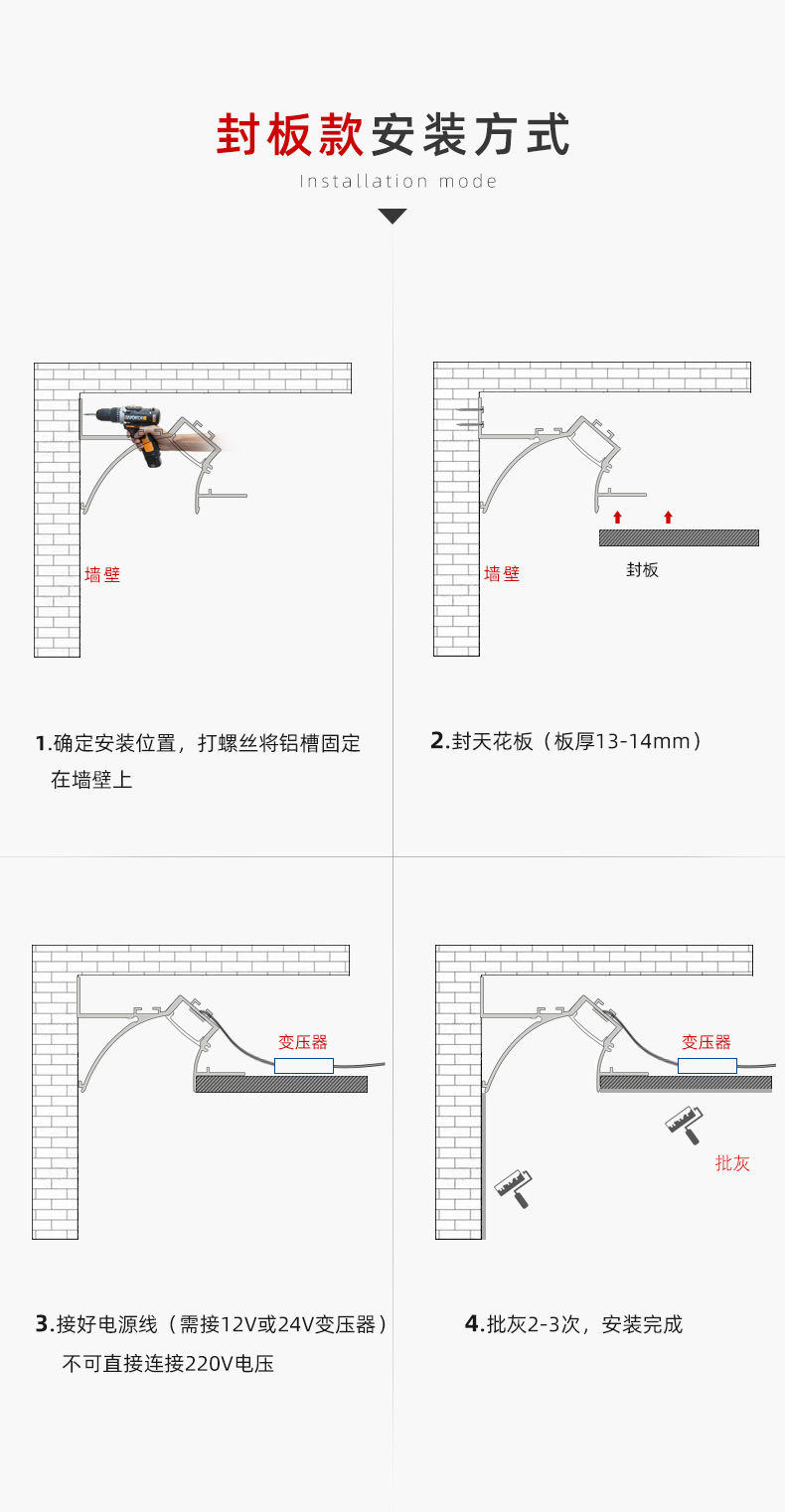 封板款安装方式
Installation mode

墙壁

1.确定安装位置，打螺丝将铝槽固定在墙壁上

墙壁
封板

2.封天花板（板厚13-14mm）

变压器

3.接好电源线（需接12V或24V变压器）不可直接连接220V电压

变压器
批灰

4.批灰2-3次，安装完成