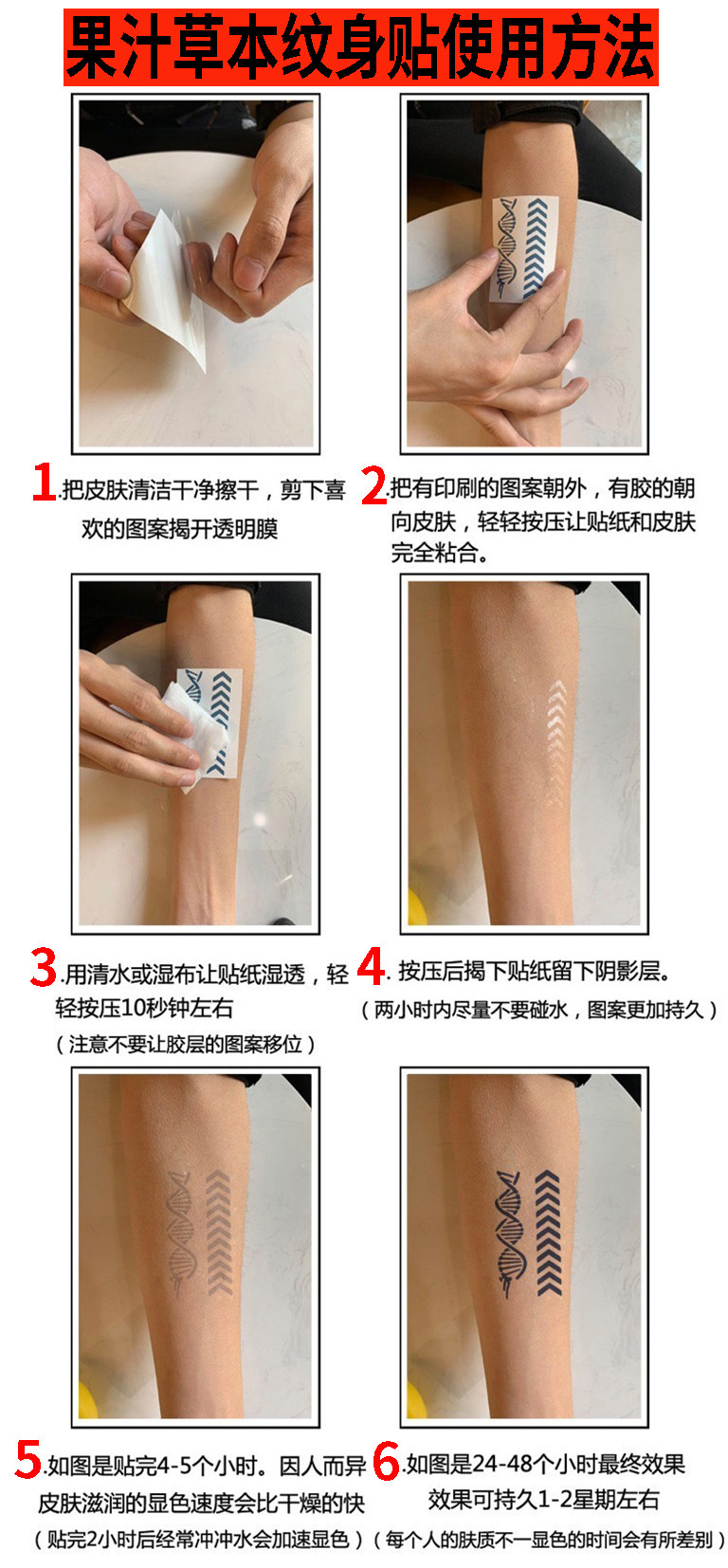 果汁草本纹身贴使用方法

1.把皮肤清洁干净擦干，剪下喜欢的图案揭开透明膜

2.把有印刷的图案朝外，有胶的朝向皮肤，轻轻按压让贴纸和皮肤完全粘合。

3.用清水或湿布让贴纸湿透，轻轻按压10秒钟左右
（注意不要让胶层的图案移位）

4. 按压后揭下贴纸留下阴影层。
（两小时内尽量不要碰水，图案更加持久）

5.如图是贴完4-5个小时。因人而异皮肤滋润的显色速度会比干燥的快
（贴完2小时后经常冲冲水会加速显色）

6.如图是24-48个小时最终效果
效果可持久1-2星期左右
（每个人的肤质不一显色的时间会有所差别）