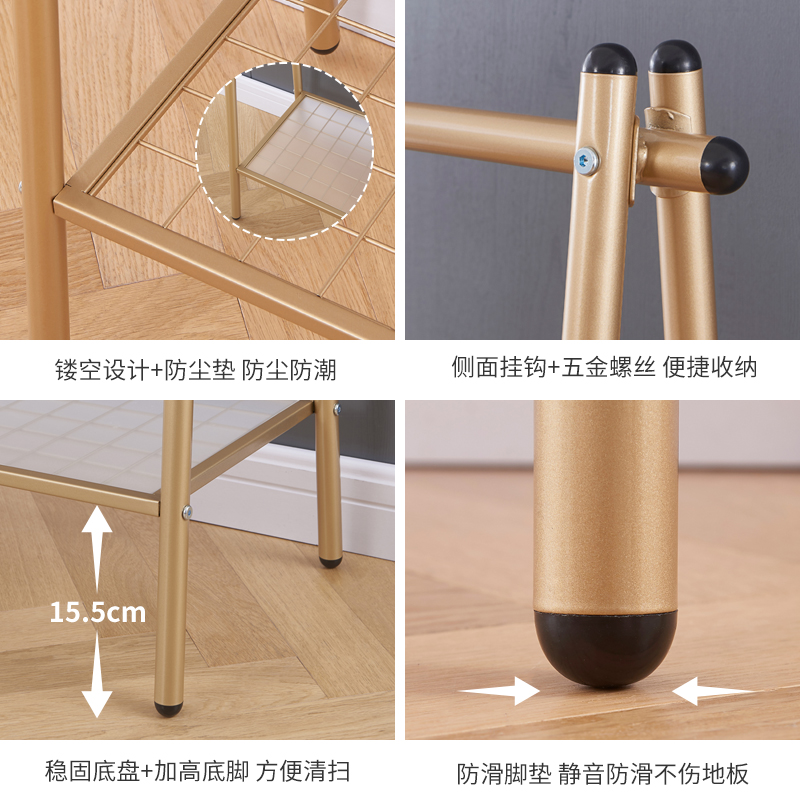 镂空设计+防尘垫 防尘防潮

侧面挂钩+五金螺丝 便捷收纳

15.5cm

稳固底盘+加高底脚 方便清扫

防滑脚垫 静音防滑不伤地板