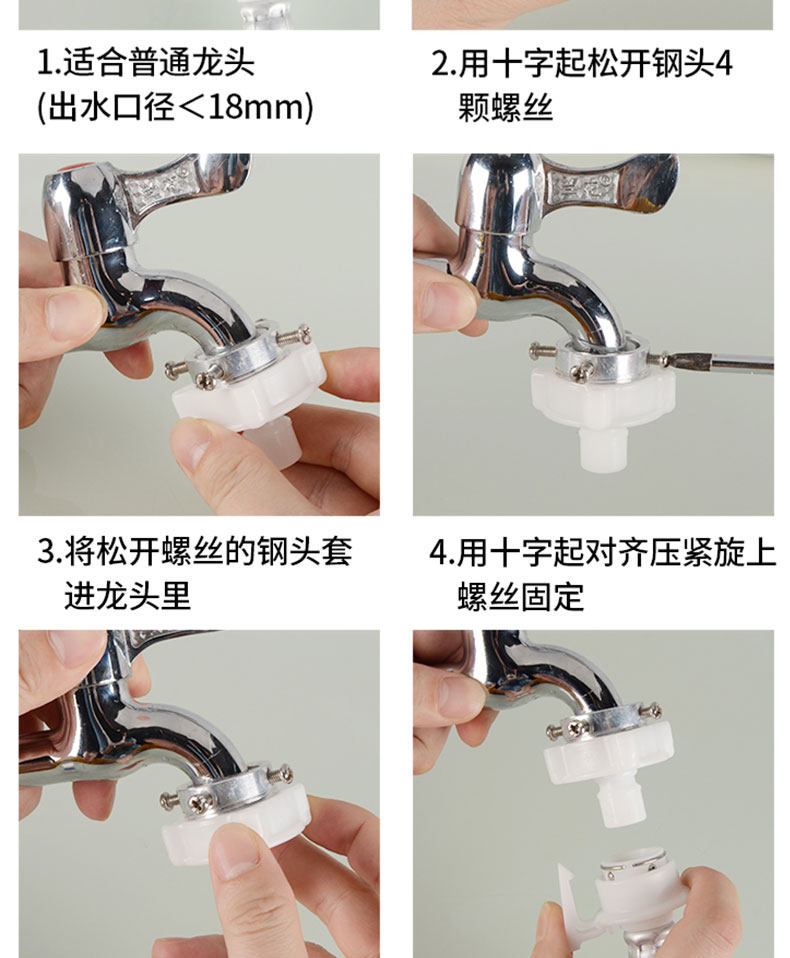 1.适合普通龙头
(出水口径＜18mm)

2.用十字起松开钢头4颗螺丝

3.将松开螺丝的钢头套进龙头里

4.用十字起对齐压紧旋上螺丝固定