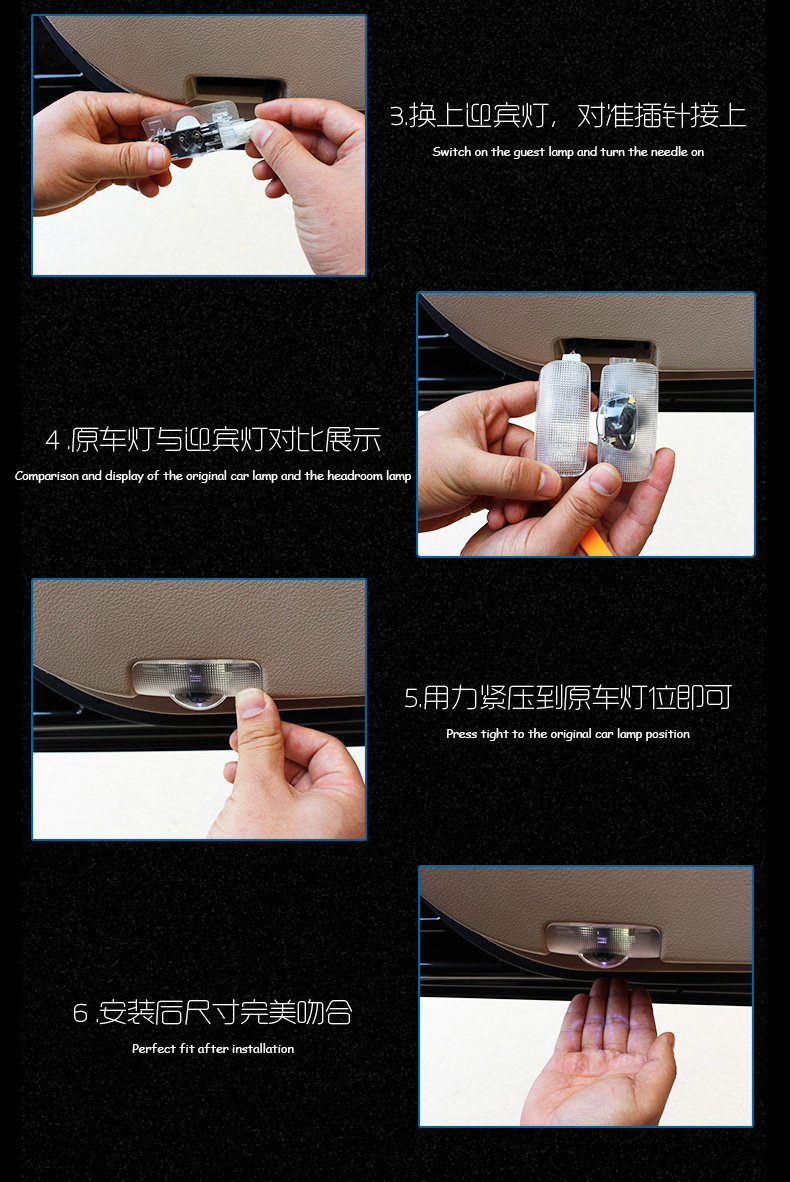 3.换上迎宾灯，对准插针接上
Switch on the guest lamp and turn the needle on

4 .原车灯与迎宾灯对比展示
Comparison and display of the original car lamp and the headroom lamp

5.用力紧压到原车灯位即可
Press tight to the original car lamp position

6 .安装后尺寸完美吻合
Perfect fit after installation