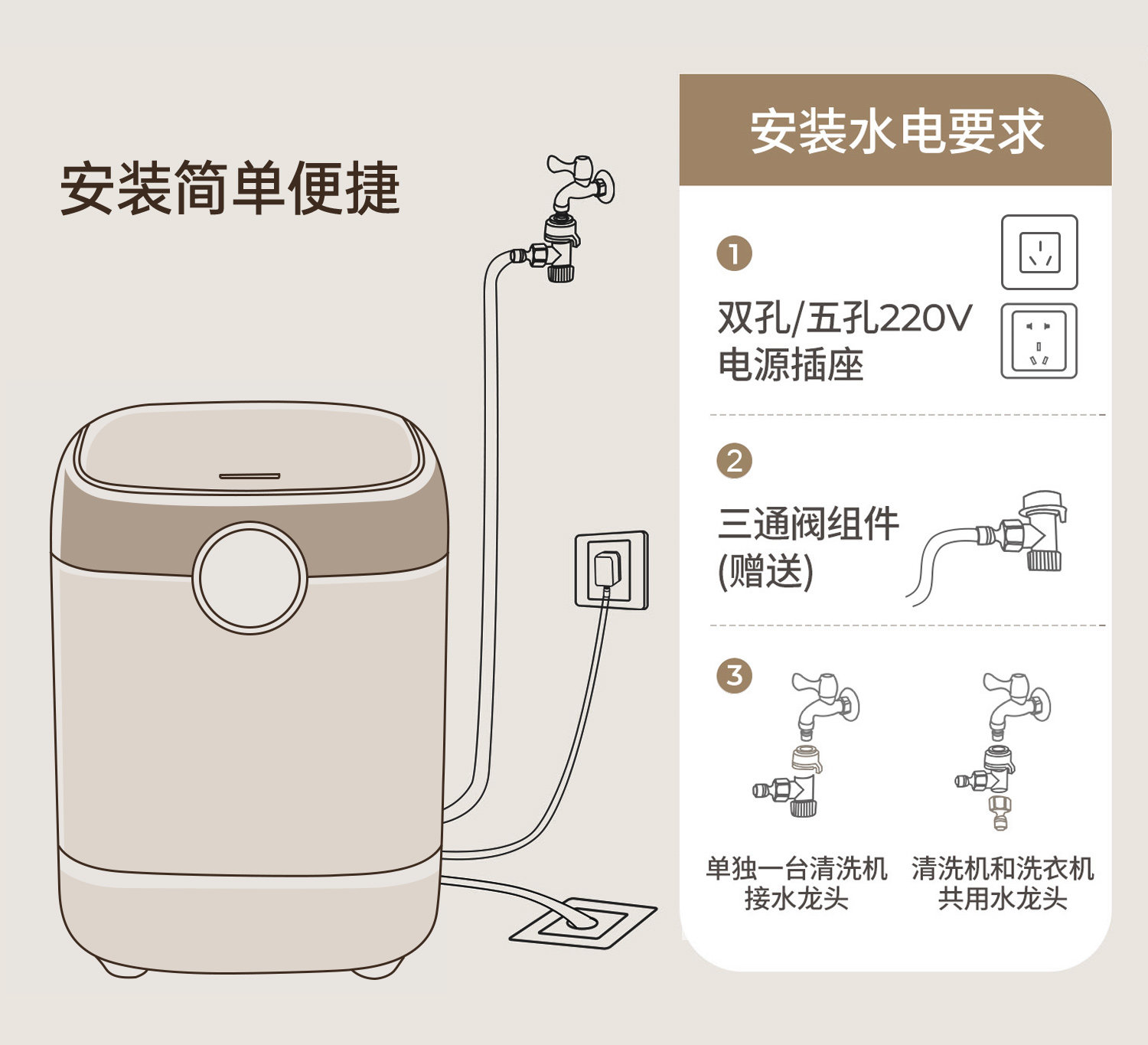 安装简单便捷

安装水电要求

1
双孔/五孔220V
电源插座

2
三通阀组件
(赠送)

3
单独一台清洗机
接水龙头

清洗机和洗衣机
共用水龙头