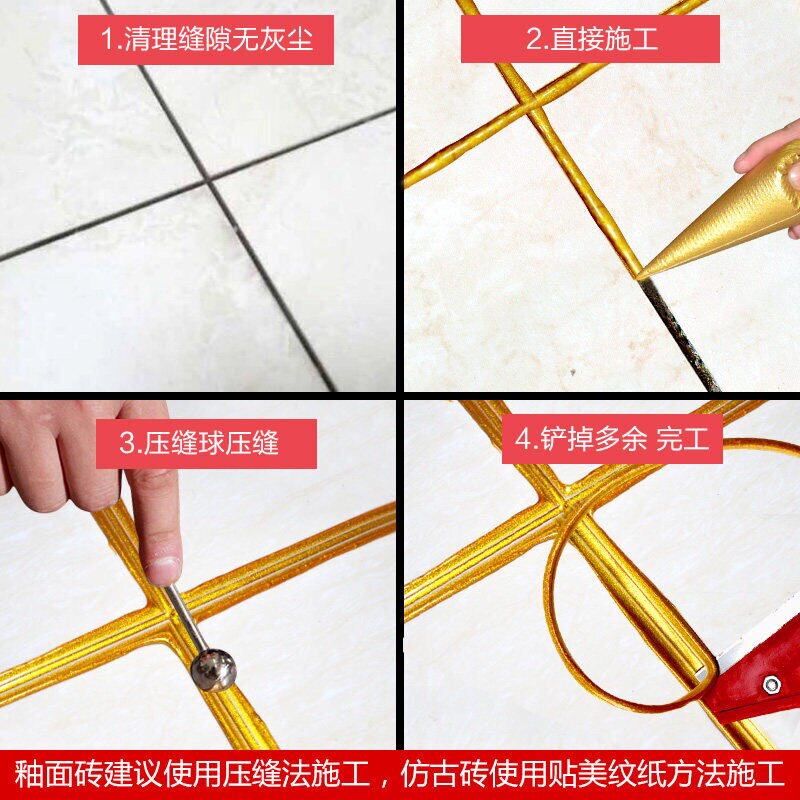 1.清理缝隙无灰尘

2.直接施工

3.压缝球压缝

4.铲掉多余 完工

釉面砖建议使用压缝法施工，仿古砖使用贴美纹纸方法施工