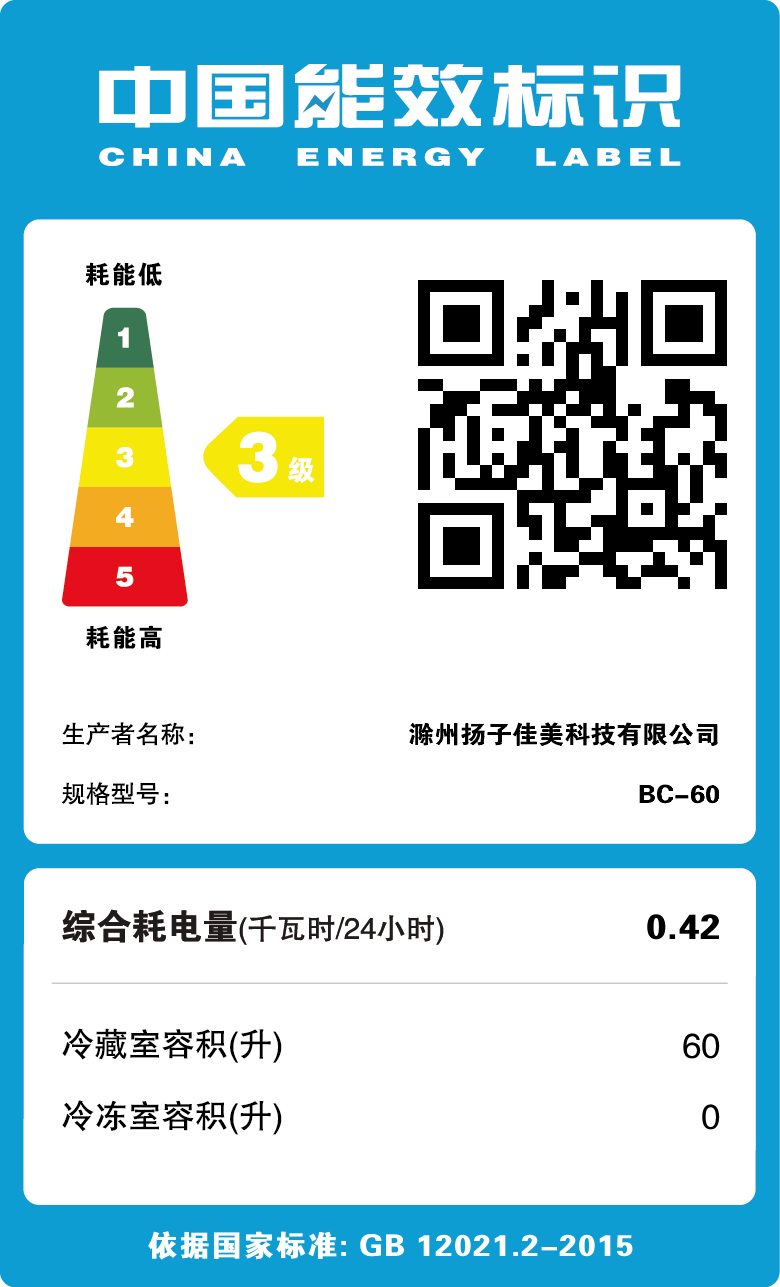 中国能效标识
CHINA ENERGY LABEL

耗能低
1
2
3
4
5
耗能高

3级

生产者名称: 滁州扬子佳美科技有限公司

规格型号: BC-60

综合耗电量(千瓦时/24小时) 0.42

冷藏室容积(升) 60

冷冻室容积(升) 0

依据国家标准: GB 12021.2-2015