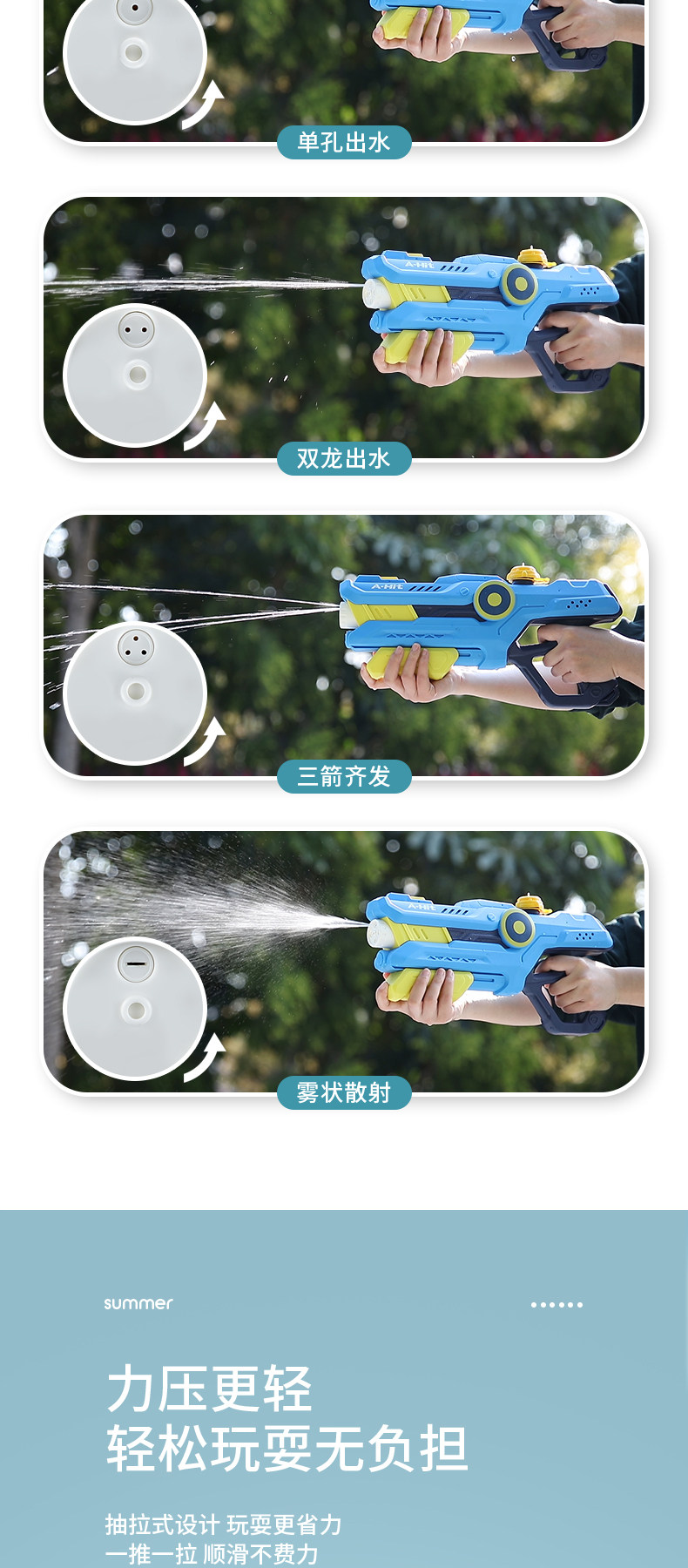 单孔出水

A-Hit

双龙出水

A-Hit

三箭齐发

A-Hit

雾状散射

summer

力压更轻
轻松玩耍无负担

抽拉式设计 玩耍更省力
一推一拉 顺滑不费力