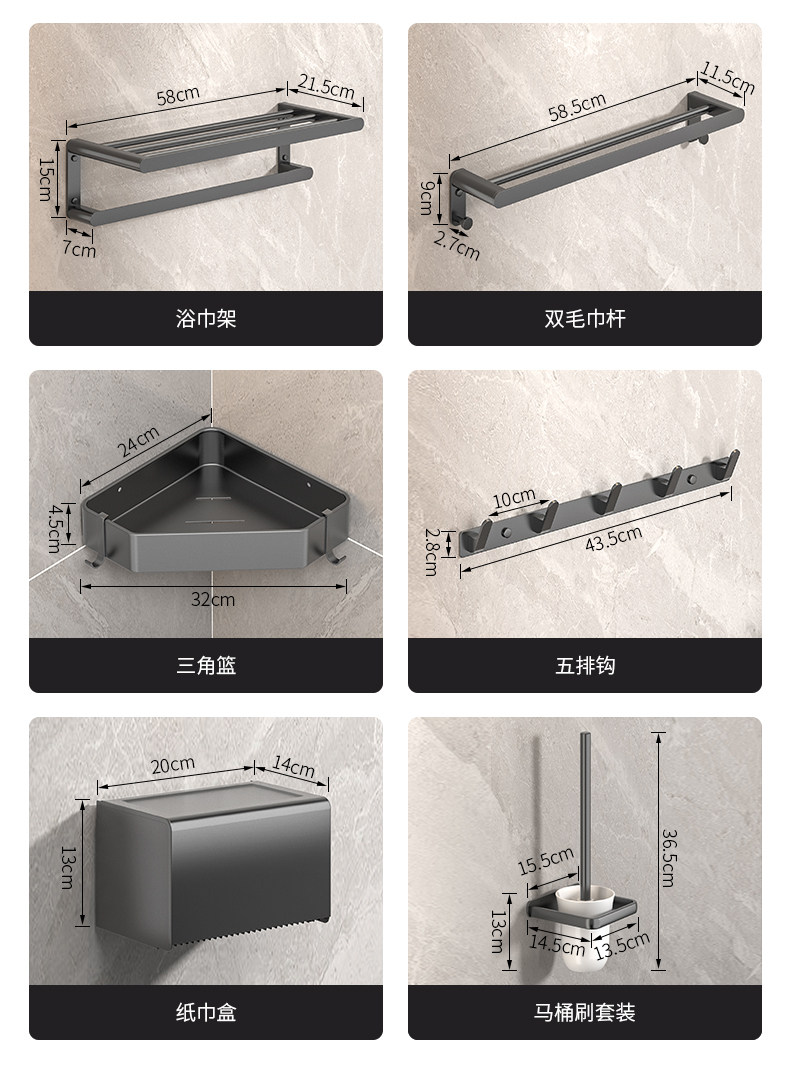 58cm
21.5cm
15cm
7cm

浴巾架

58.5cm
11.5cm
9cm
2.7cm

双毛巾杆

24cm
4.5cm
32cm

三角篮

10cm
2.8cm
43.5cm

五排钩

20cm
14cm
13cm

纸巾盒

36.5cm
15.5cm
13cm
14.5cm
13.5cm

马桶刷套装