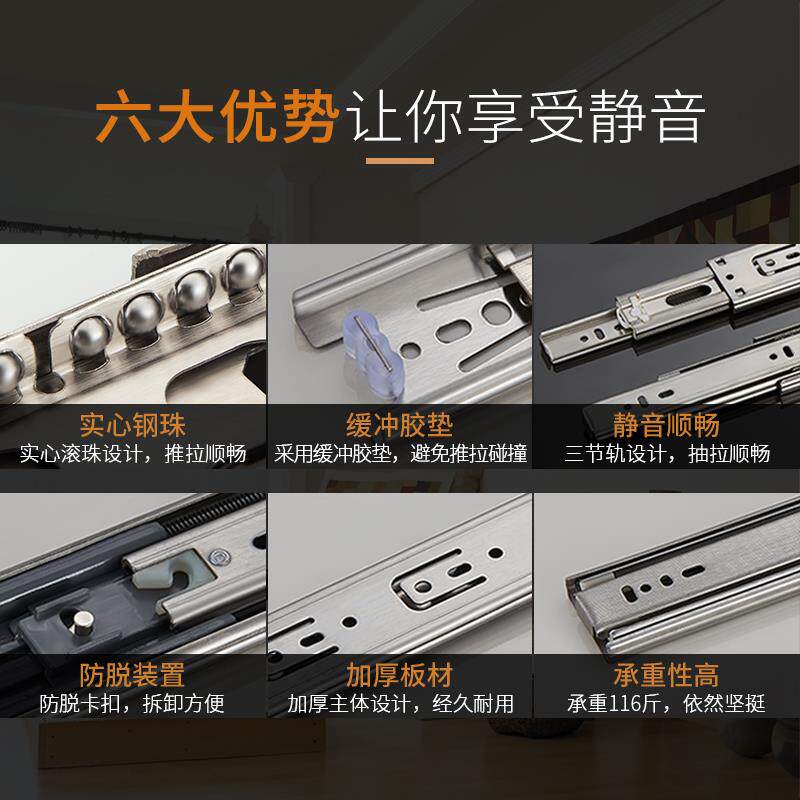 六大优势让你享受静音

实心钢珠
实心滚珠设计，推拉顺畅

缓冲胶垫
采用缓冲胶垫，避免推拉碰撞

静音顺畅
三节轨设计，抽拉顺畅

防脱装置
防脱卡扣，拆卸方便

加厚板材
加厚主体设计，经久耐用

承重性高
承重116斤，依然坚挺