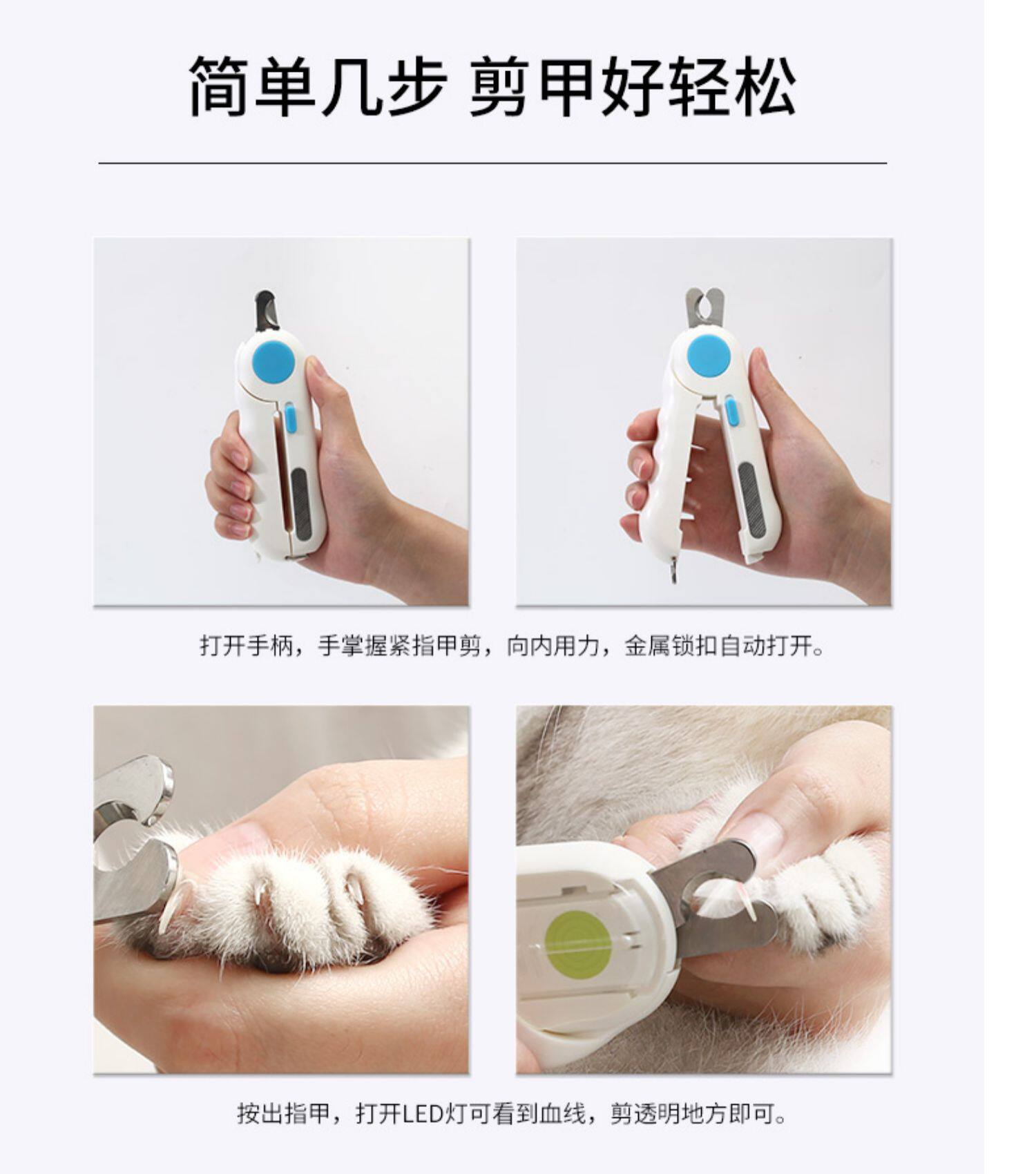 简单几步 剪甲好轻松

打开手柄，手掌握紧指甲剪，向内用力，金属锁扣自动打开。

按出指甲，打开LED灯可看到血线，剪透明地方即可。