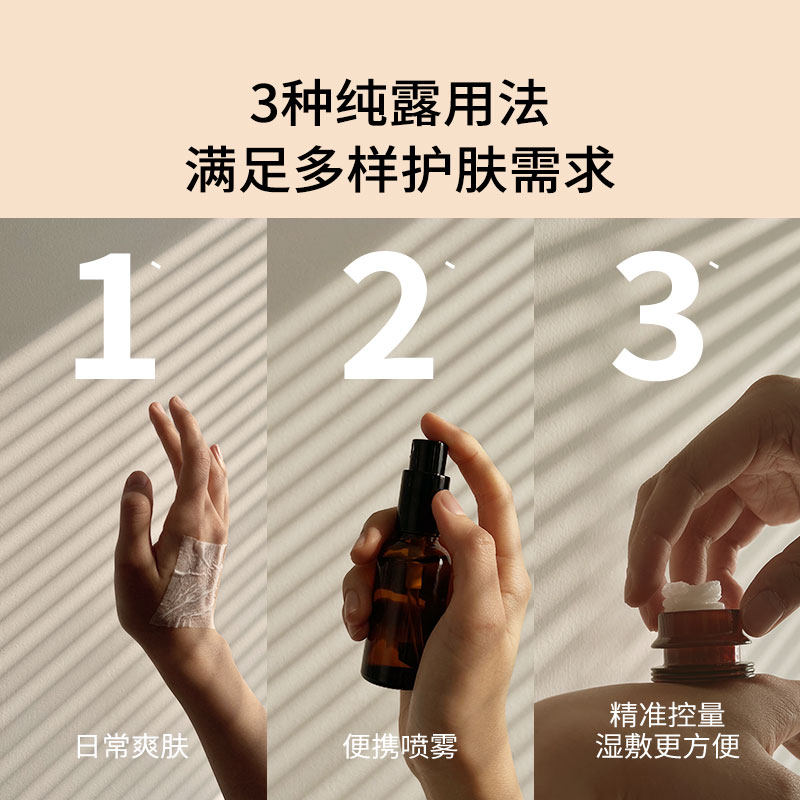 3种纯露用法
满足多样护肤需求

1、

日常爽肤

2、

便携喷雾

3、

精准控量
湿敷更方便