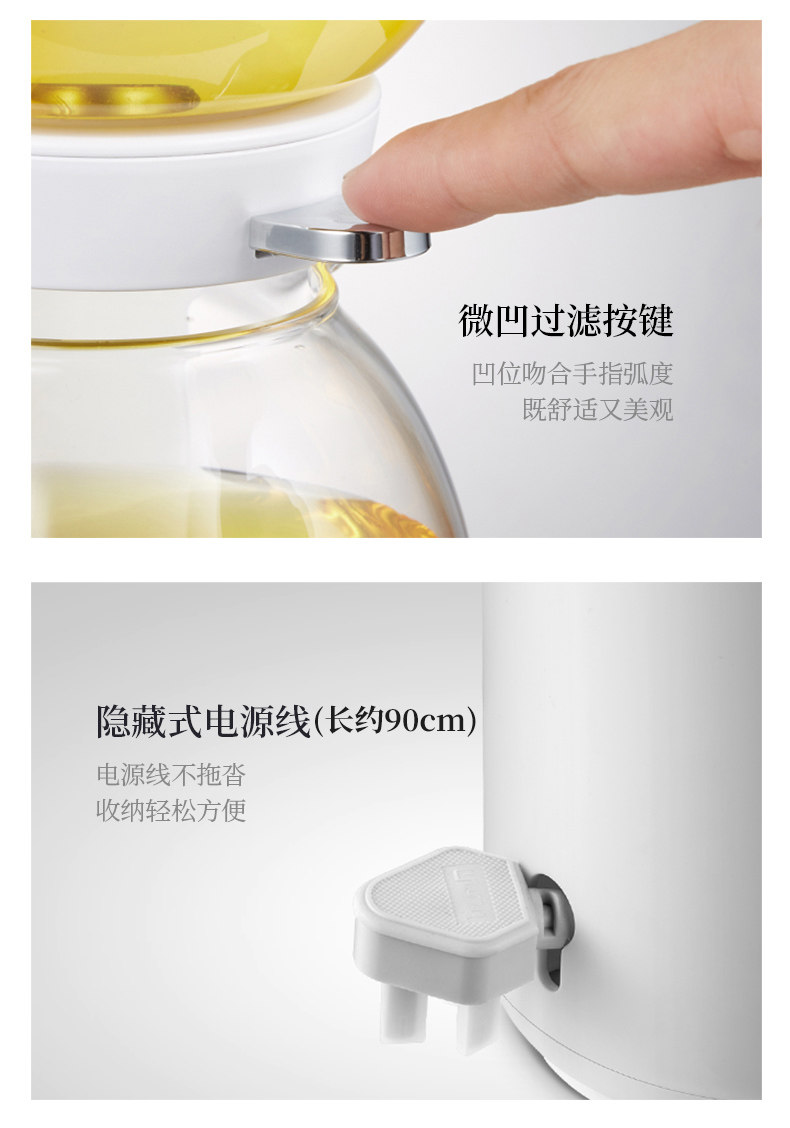 微凹过滤按键

凹位吻合手指弧度
既舒适又美观

隐藏式电源线(长约90cm)

电源线不拖沓
收纳轻松方便