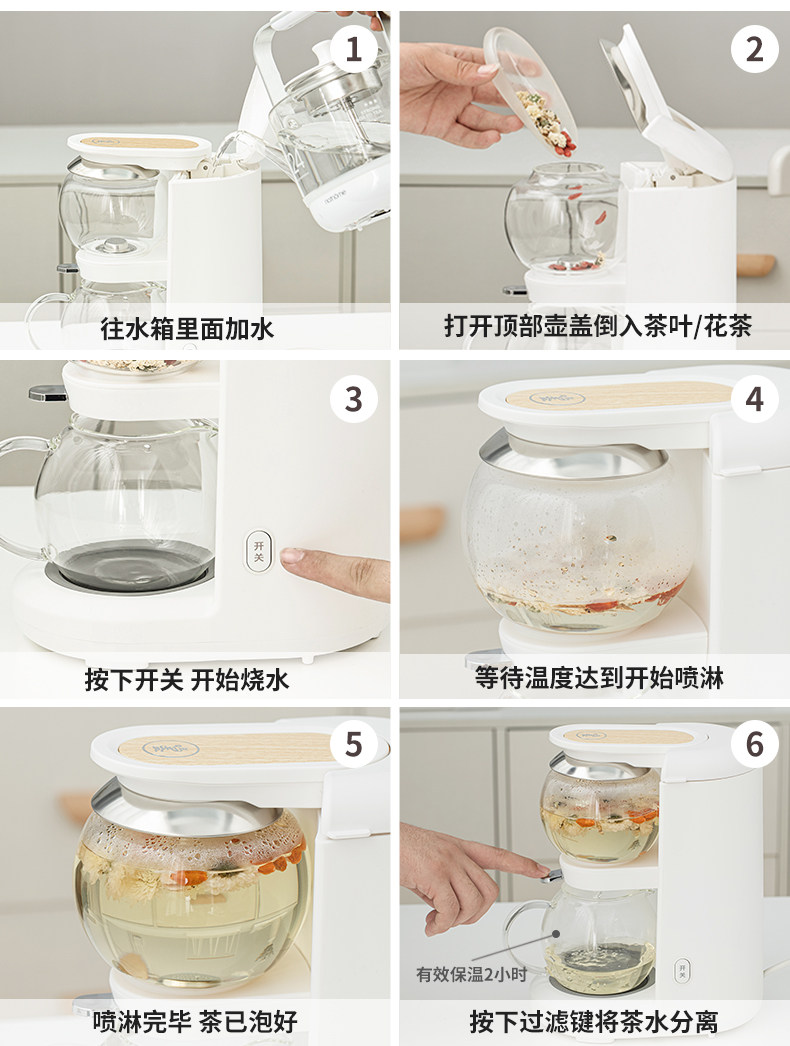 1
往水箱里面加水

2
打开顶部壶盖倒入茶叶/花茶

3
开关
按下开关 开始烧水

4
等待温度达到开始喷淋

5
喷淋完毕 茶已泡好

6
有效保温2小时
开关
按下过滤键将茶水分离