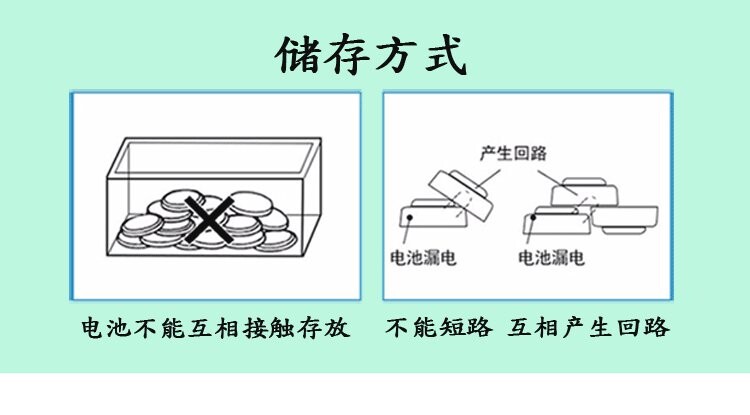 储存方式

产生回路

电池漏电

电池漏电

电池不能互相接触存放

不能短路 互相产生回路