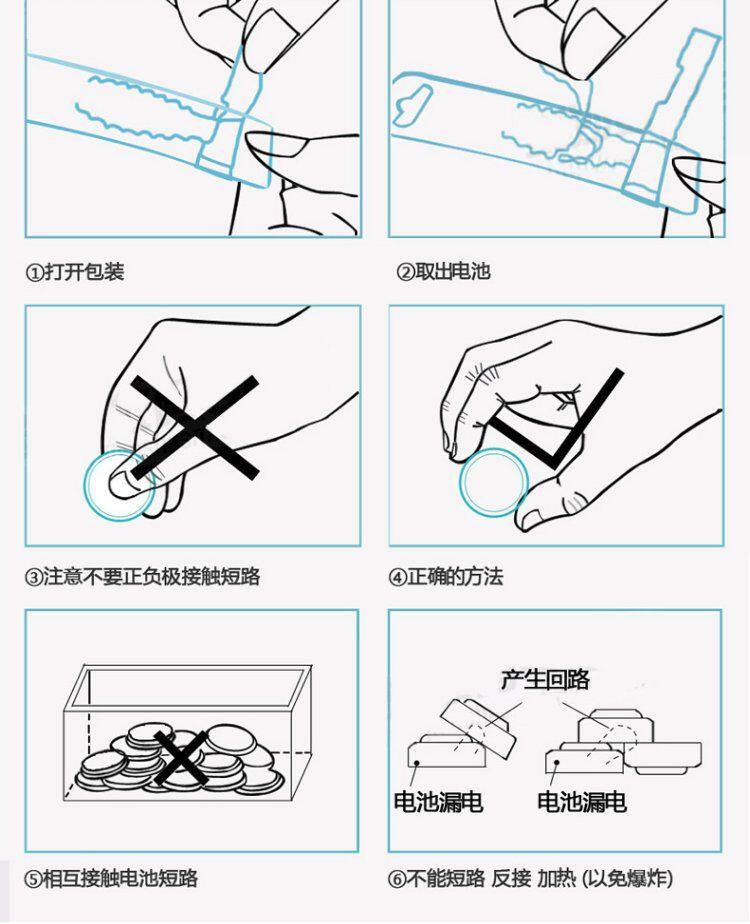 ①打开包装

②取出电池

③注意不要正负极接触短路

④正确的方法

⑤相互接触电池短路

产生回路

电池漏电

电池漏电

⑥不能短路 反接 加热 (以免爆炸)