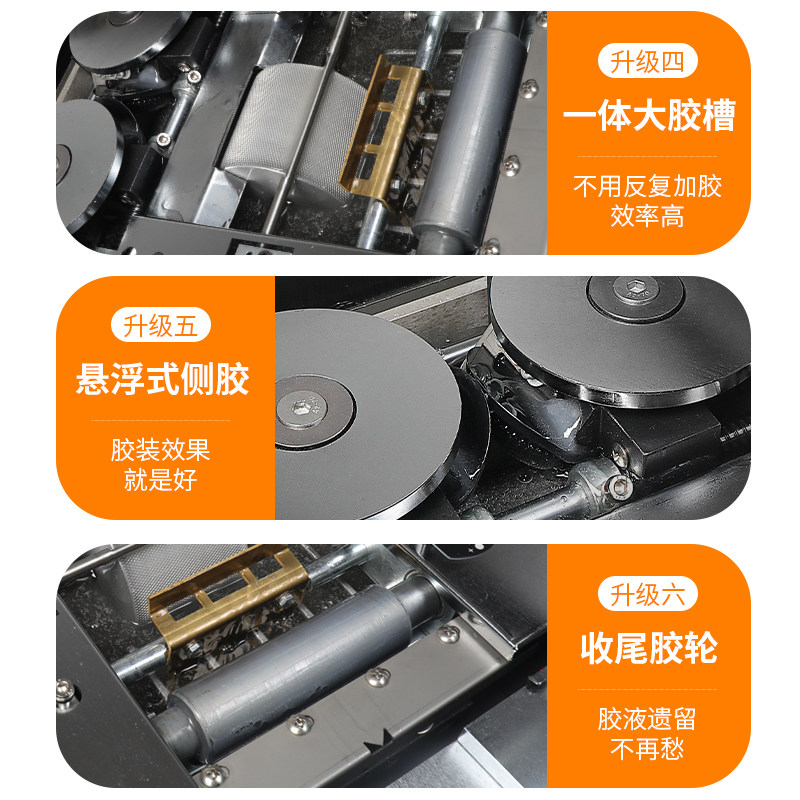 升级四

一体大胶槽

不用反复加胶
效率高

升级五

悬浮式侧胶

胶装效果
就是好

升级六

收尾胶轮

胶液遗留
不再愁